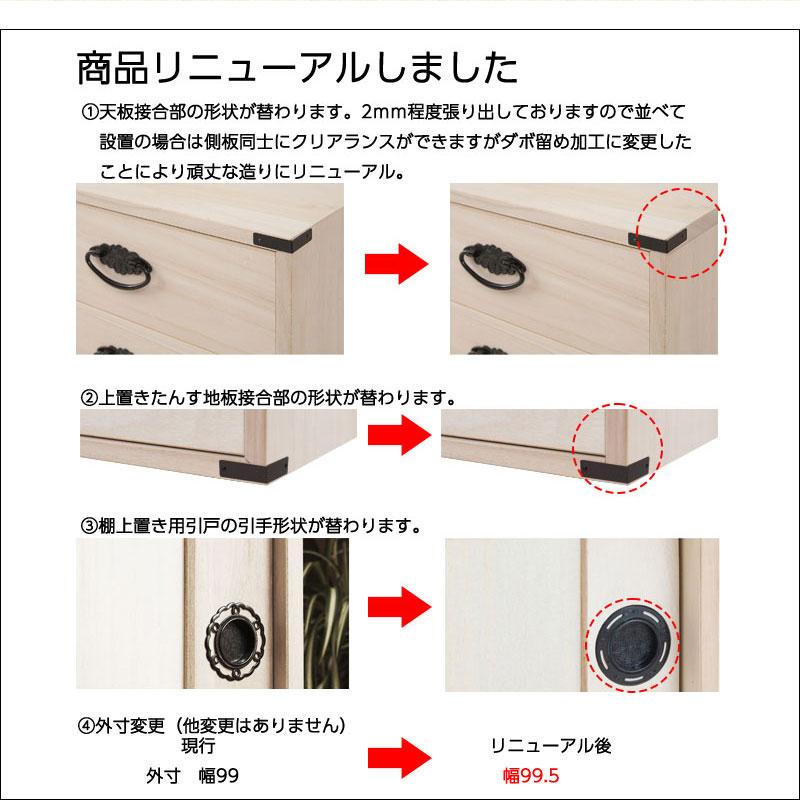 商品リニューアルしました

①天板接合部の形状が替わります。2mm程度張り出しておりますので並べて設置の場合は側板同士にクリアランスができますがダボ留め加工に変更したことにより頑丈な造りにリニューアル。

②上置きたんす地板接合部の形状が替わります。

③棚上置き用引戸の引手形状が替わります。

④外寸変更（他変更はありません）

現行

外寸　幅99

リニューアル後

幅99.5