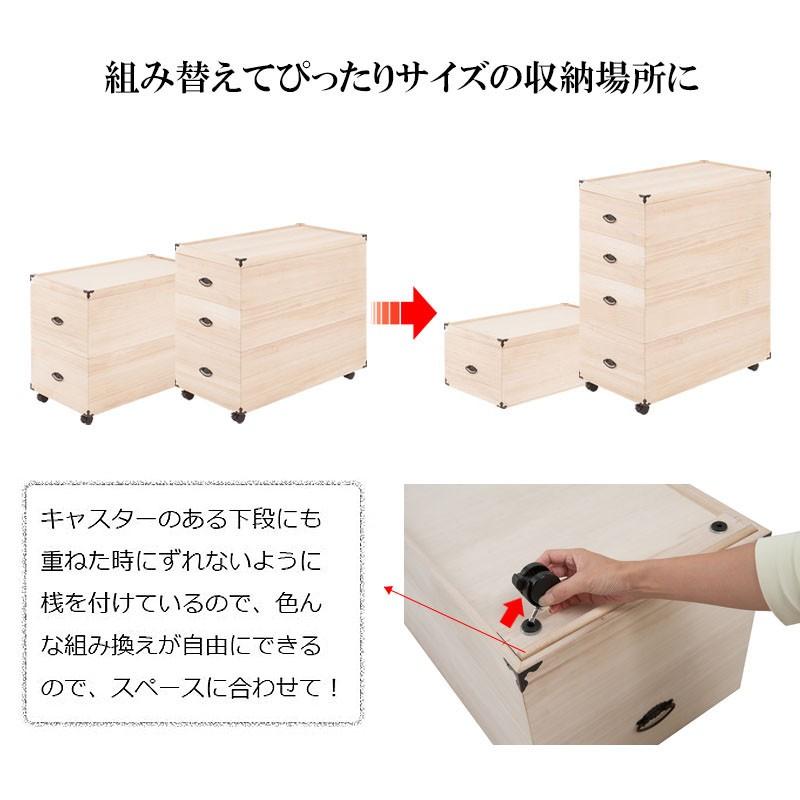 組み替えてぴったりサイズの収納場所に

キャスターのある下段にも重ねた時にずれないように桟を付けているので、色んな組み換えが自由にできるので、スペースに合わせて！