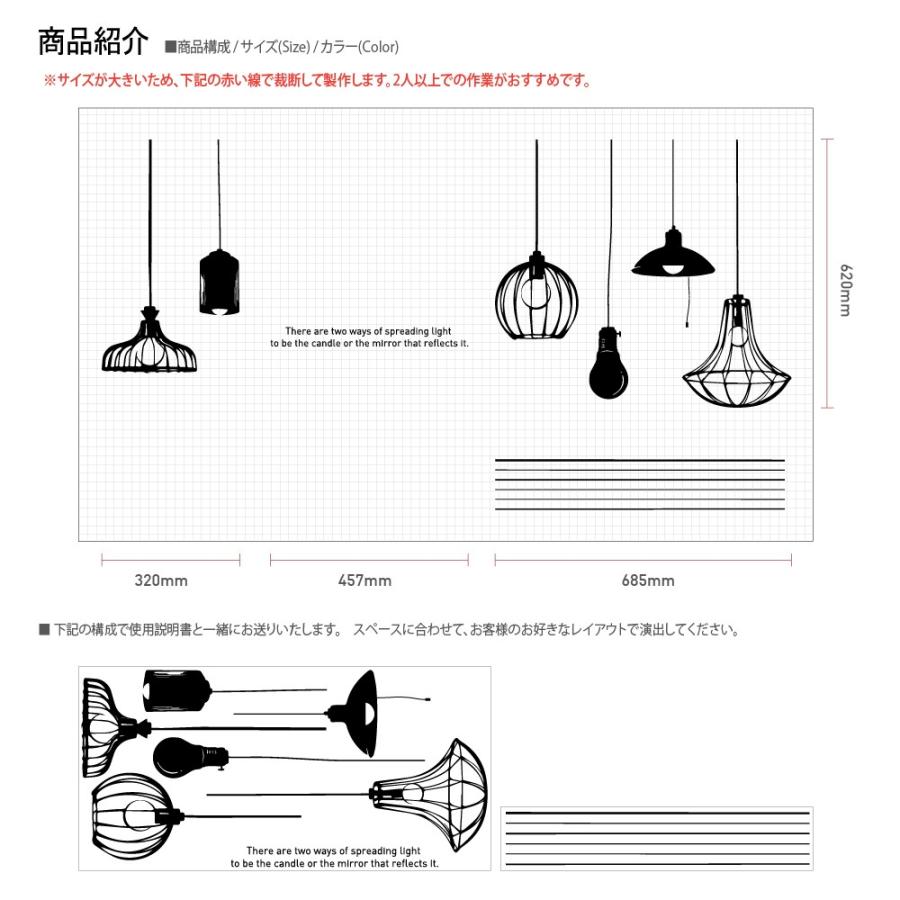 商品紹介 ■商品構成 / サイズ(Size) / カラー(Color)

※サイズが大きいため、下記の赤い線で裁断して製作します。2人以上での作業がおすすめです。

There are two ways of spreading light to be the candle or the mirror that reflects it.

620mm

320mm

457mm

685mm

■ 下記の構成で使用説明書と一緒にお送りいたします。 スペースに合わせて、お客様のお好きなレイアウトで演出してください。

There are two ways of spreading light to be the candle or the mirror that reflects it.