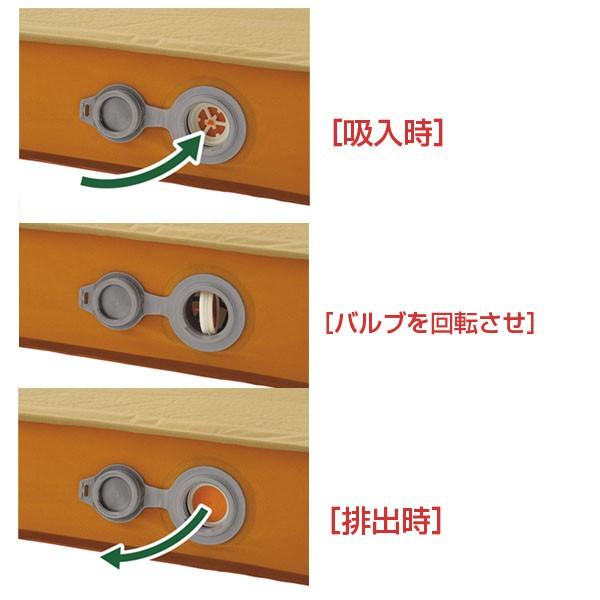 [吸入時]

[バルブを回転させ]

[排出時]