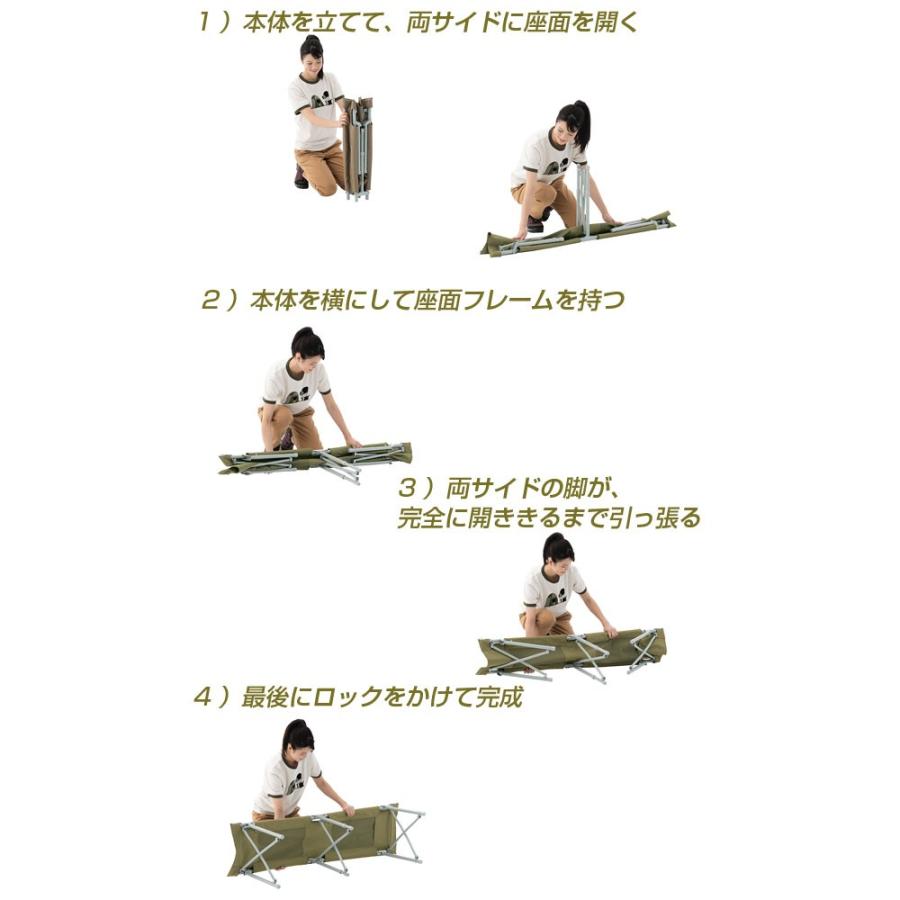 １）本体を立てて、両サイドに座面を開く

２）本体を横にして座面フレームを持つ

３）両サイドの脚が、完全に開ききるまで引っ張る

４）最後にロックをかけて完成