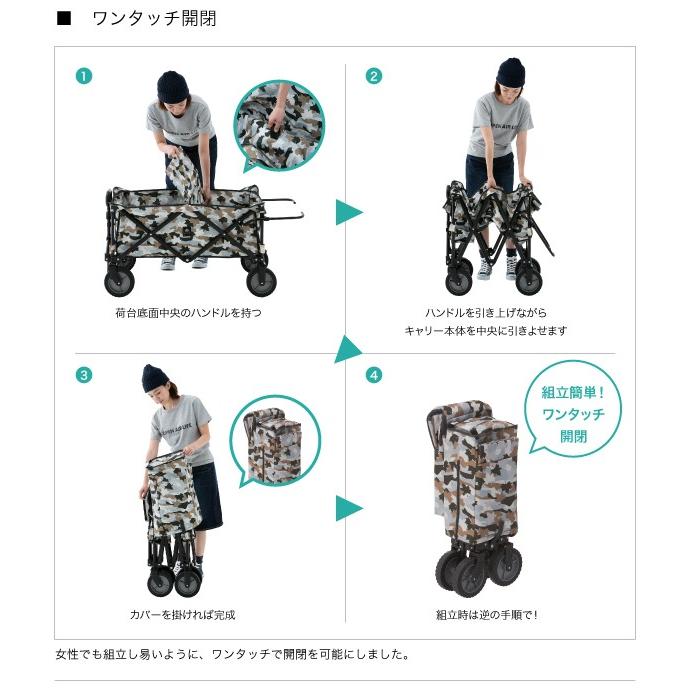 ■ ワンタッチ開閉

1

荷台底面中央のハンドルを持つ

2

ハンドルを引き上げながら
キャリー本体を中央に引きよせます

3

カバーを掛ければ完成

4

組立簡単！
ワンタッチ
開閉

組立時は逆の手順で！

女性でも組立し易いように、ワンタッチで開閉を可能にしました。