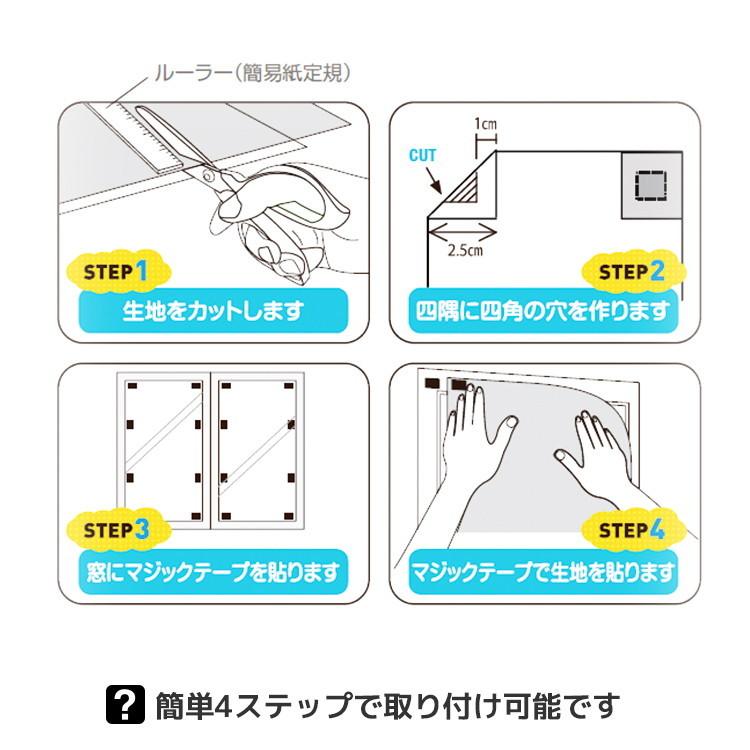 ルーラー(簡易紙定規)

STEP 1
生地をカットします

1cm
CUT
2.5cm
STEP 2
四隅に四角の穴を作ります

STEP 3
窓にマジックテープを貼ります

STEP 4
マジックテープで生地を貼ります

? 簡単4ステップで取り付け可能です