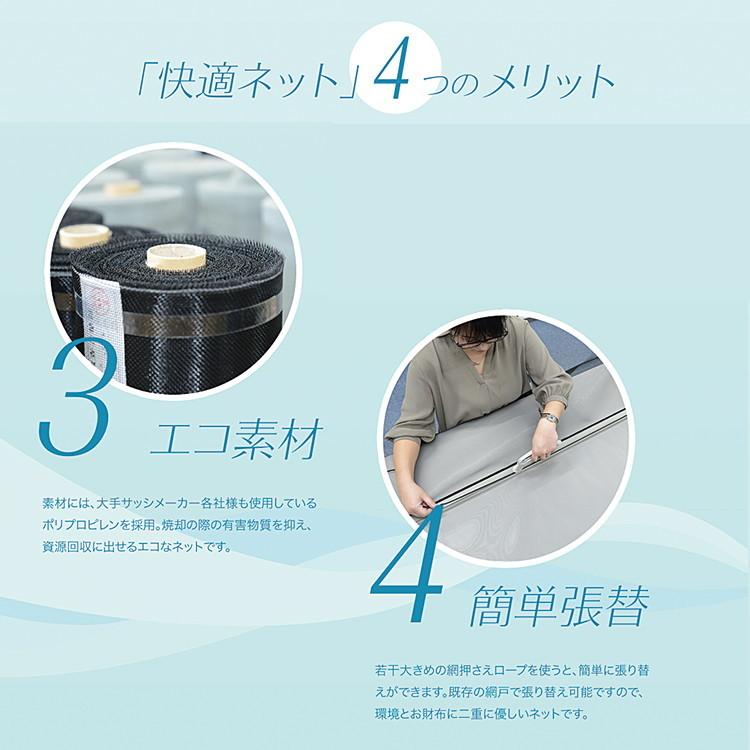 「快適ネット」4つのメリット

3 エコ素材

素材には、大手サッシメーカー各社様も使用しているポリプロピレンを採用。焼却の際の有害物質を抑え、資源回収に出せるエコなネットです。

4 簡単張替

若干大きめの網押さえロープを使うと、簡単に張り替えができます。既存の網戸で張り替え可能ですので、環境とお財布に二重に優しいネットです。