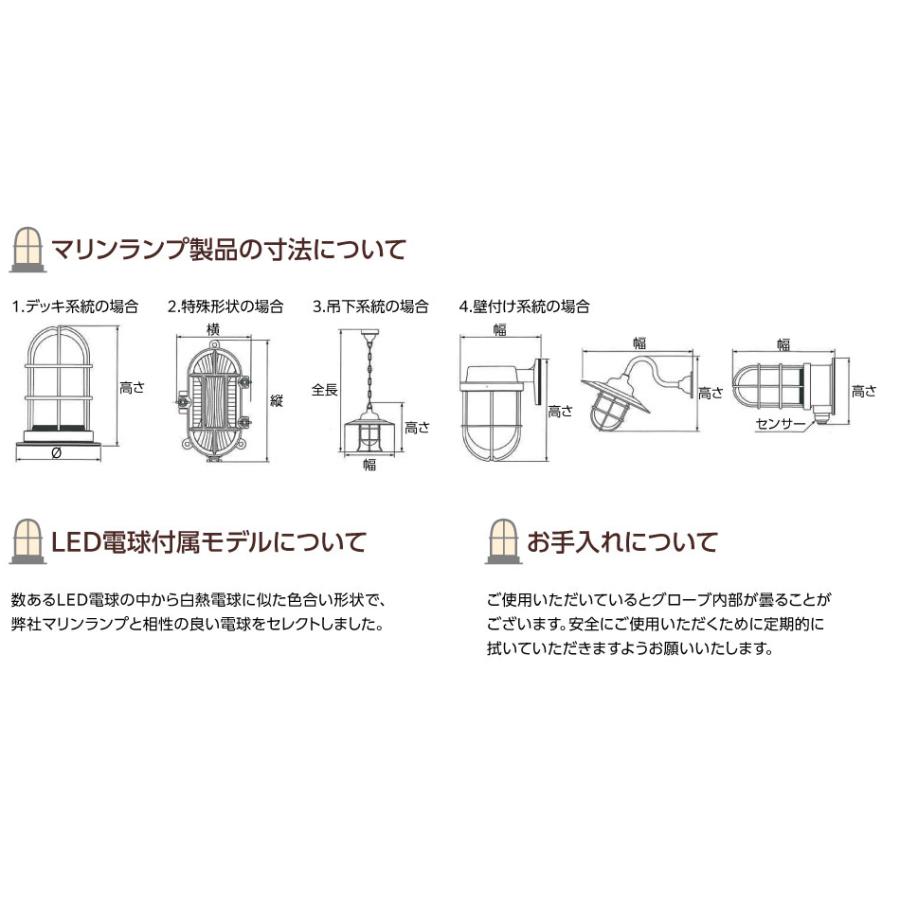 マリンランプ製品の寸法について

1.デッキ系統の場合

高さ

Ø

2.特殊形状の場合

横

縦

3.吊下系統の場合

全長

高さ

幅

4.壁付け系統の場合

幅

高さ

幅

高さ

幅

高さ

センサー

LED電球付属モデルについて

数あるLED電球の中から白熱電球に似た色合い形状で、弊社マリンランプと相性の良い電球をセレクトしました。

お手入れについて

ご使用いただいているとグローブ内部が曇ることがございます。安全にご使用いただくために定期的に拭いていただきますようお願いいたします。