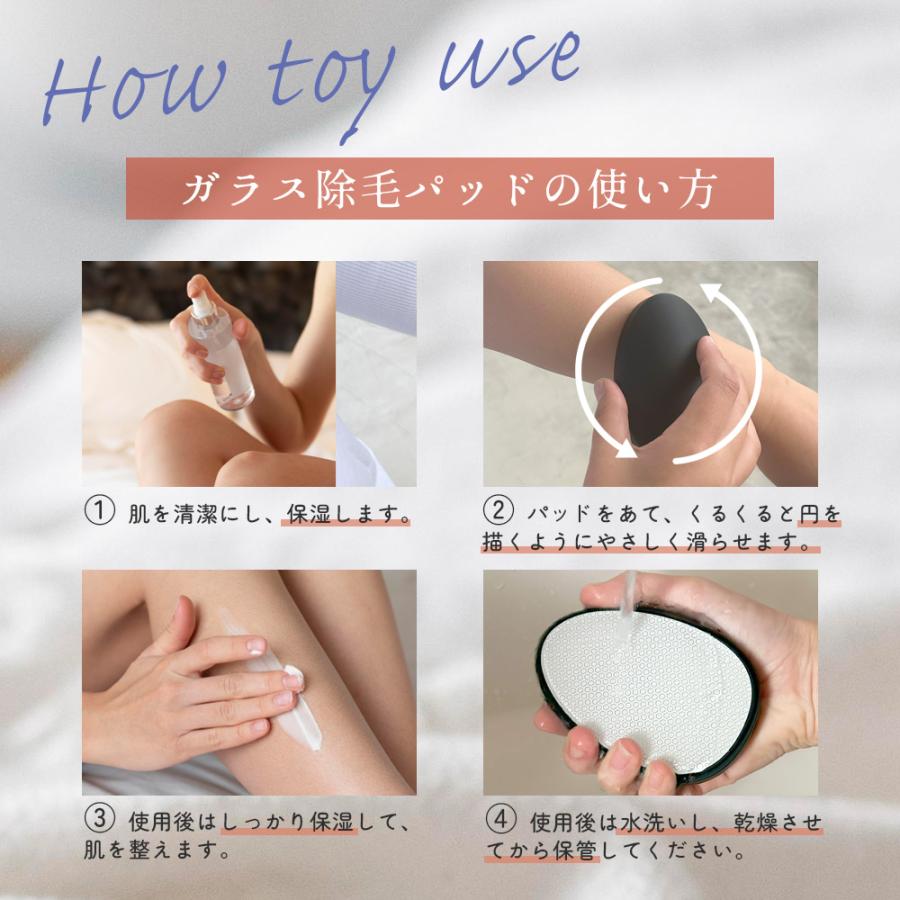 How toy use

ガラス除毛パッドの使い方

① 肌を清潔にし、保湿します。

② パッドをあて、くるくると円を描くようにやさしく滑らせます。

③ 使用後はしっかり保湿して、肌を整えます。

④ 使用後は水洗いし、乾燥させてから保管してください。