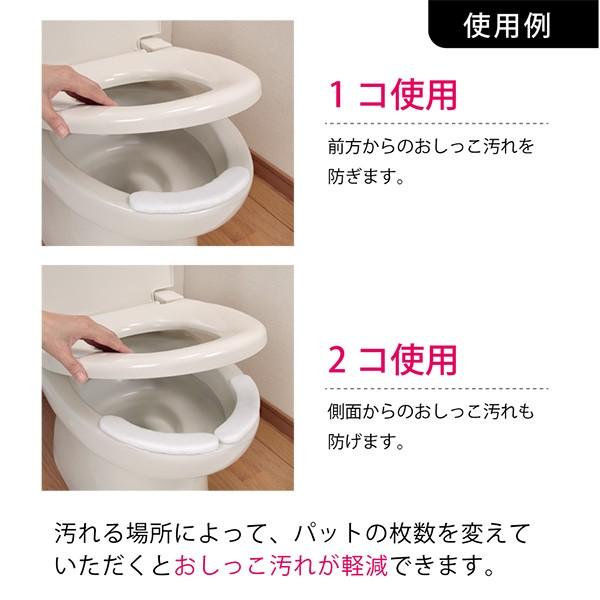 使用例

1コ使用

前方からのおしっこ汚れを防ぎます。

2コ使用

側面からのおしっこ汚れも防げます。

汚れる場所によって、パットの枚数を変えていただくとおしっこ汚れが軽減できます。