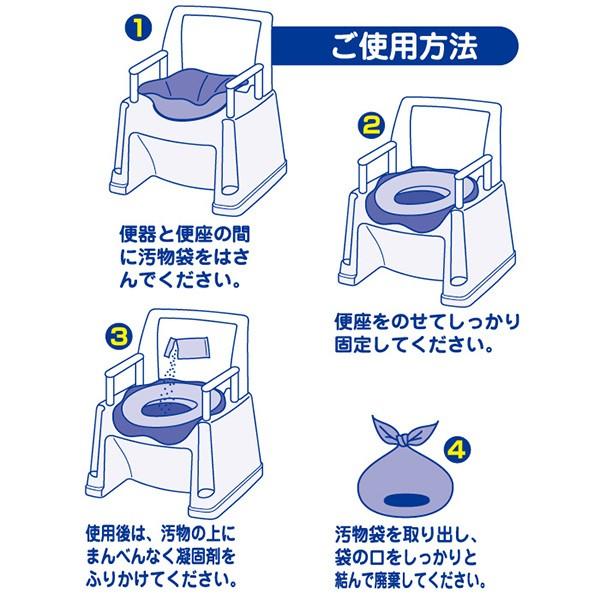 ご使用方法

1

便器と便座の間に汚物袋をはさんでください。

2

便座をのせてしっかり固定してください。

3

使用後は、汚物の上にまんべんなく凝固剤をふりかけてください。

4

汚物袋を取り出し、袋の口をしっかりと結んで廃棄してください。