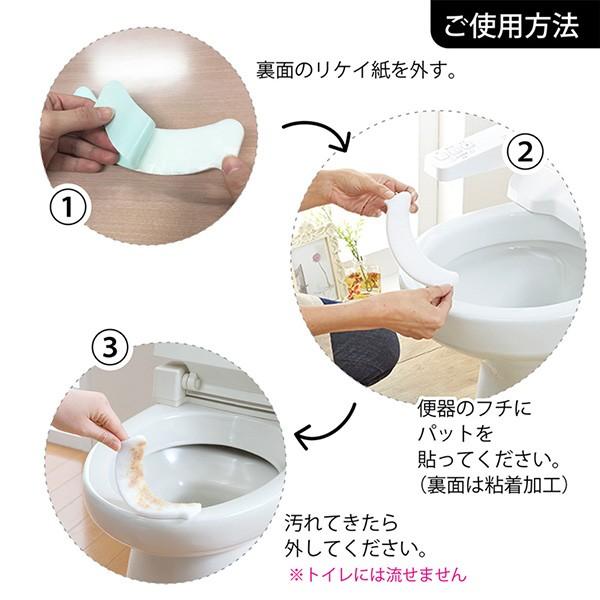 ご使用方法

裏面のリケイ紙を外す。

①

②

便器のフチに パットを 貼ってください。 (裏面は粘着加工)

③

汚れてきたら 外してください。

※トイレには流せません