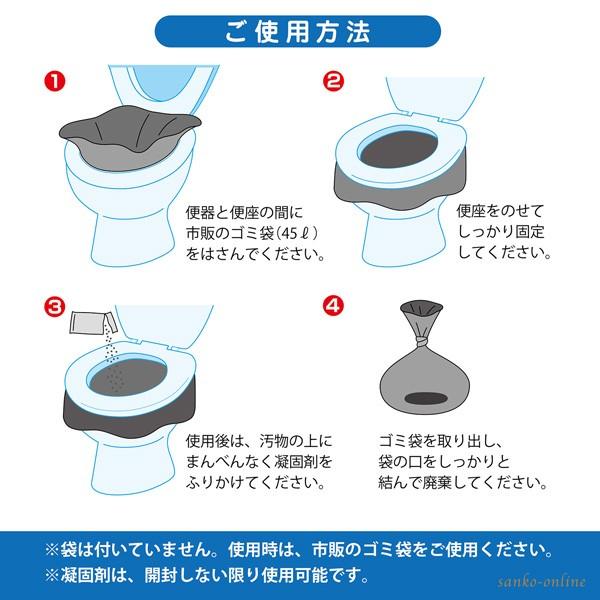 ご使用方法

❶
便器と便座の間に市販のゴミ袋（45ℓ）をはさんでください。

❷
便座をのせてしっかり固定してください。

❸
使用後は、汚物の上にまんべんなく凝固剤をふりかけてください。

❹
ゴミ袋を取り出し、袋の口をしっかりと結んで廃棄してください。

※袋は付いていません。使用時は、市販のゴミ袋をご使用ください。
※凝固剤は、開封しない限り使用可能です。

sanko-online