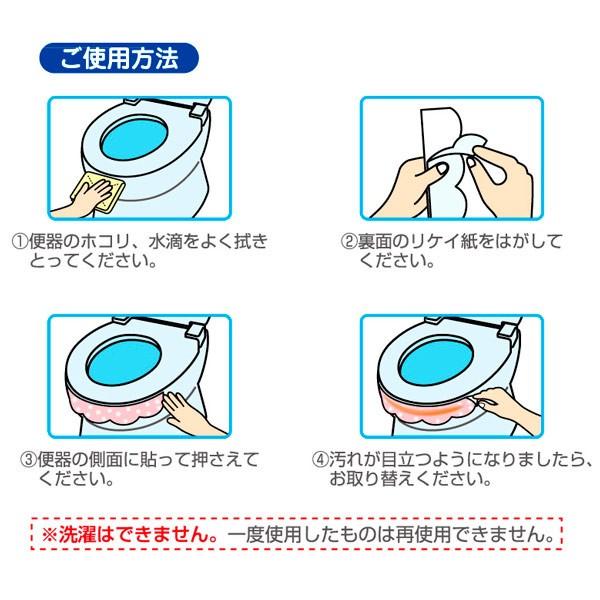 ご使用方法

①便器のホコリ、水滴をよく拭きとってください。

②裏面のリケイ紙をはがしてください。

③便器の側面に貼って押さえてください。

④汚れが目立つようになりましたら、お取り替えください。

※洗濯はできません。一度使用したものは再使用できません。