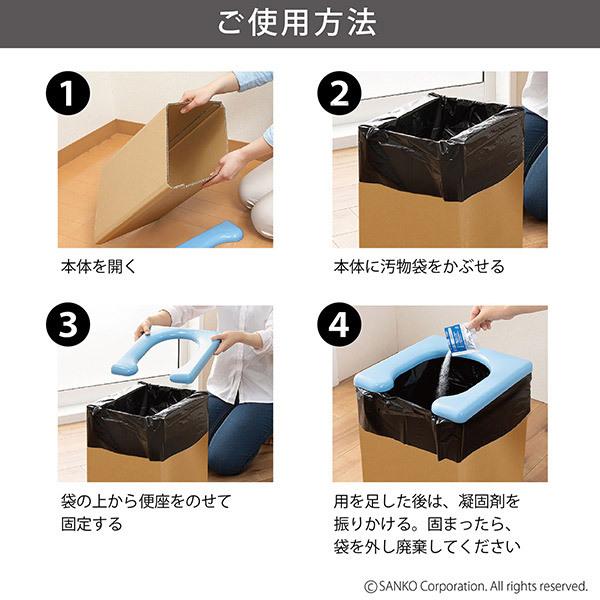 ご使用方法

1

本体を開く

2

本体に汚物袋をかぶせる

3

袋の上から便座をのせて固定する

4

用を足した後は、凝固剤を振りかける。固まったら、袋を外し廃棄してください

©SANKO Corporation. All rights reserved.