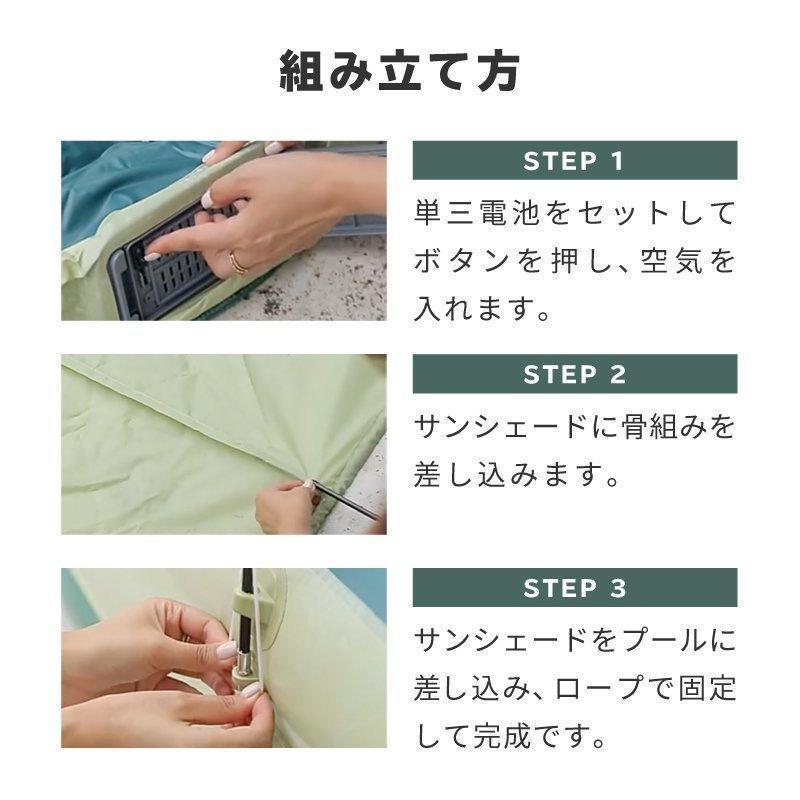 組み立て方

STEP 1

単三電池をセットしてボタンを押し、空気を入れます。

STEP 2

サンシェードに骨組みを差し込みます。

STEP 3

サンシェードをプールに差し込み、ロープで固定して完成です。