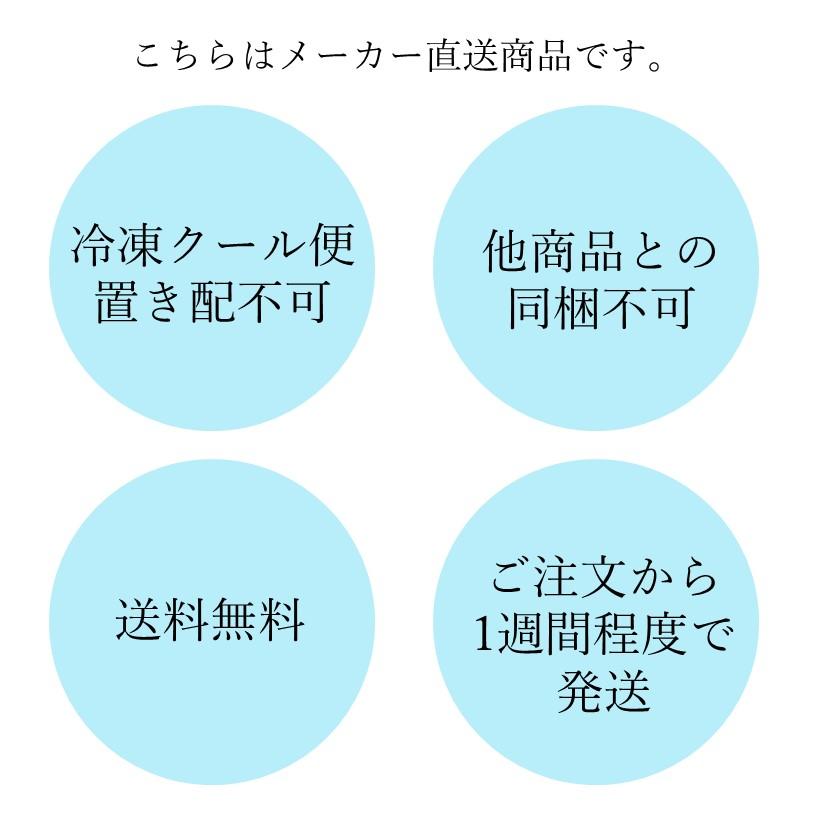 こちらはメーカー直送商品です。

冷凍クール便
置き配不可

他商品との
同梱不可

送料無料

ご注文から
1週間程度で
発送