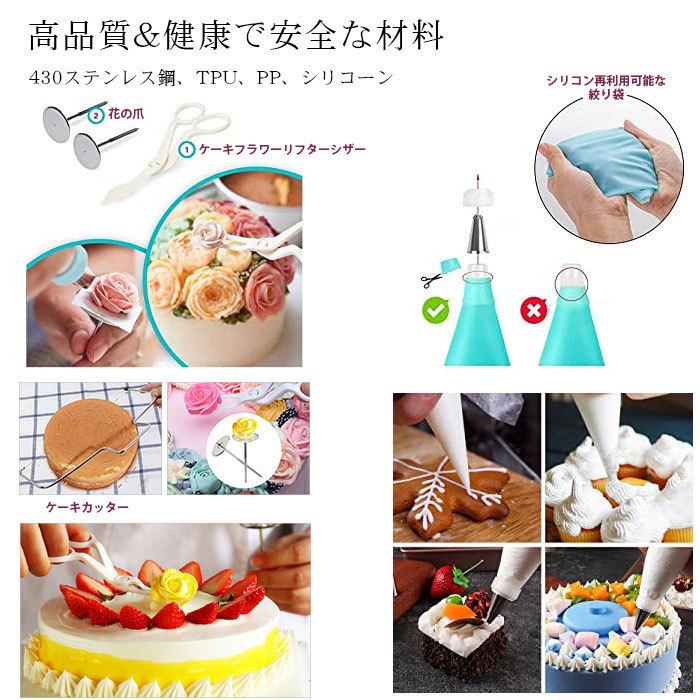 高品質&健康で安全な材料

430ステンレス鋼、TPU、PP、シリコーン

② 花の爪

① ケーキフラワーリフターシザー

シリコン再利用可能な絞り袋

ケーキカッター