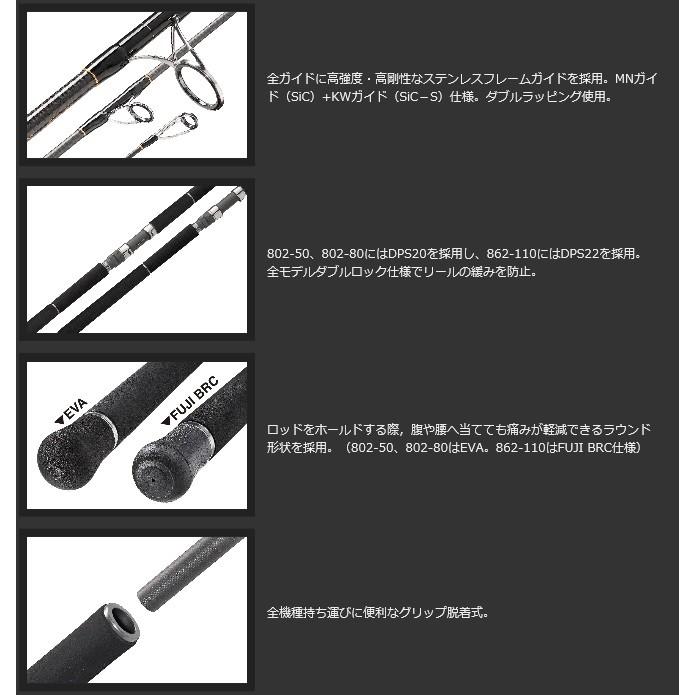 全ガイドに高強度・高剛性なステンレスフレームガイドを採用。MNガイド（SiC）+KWガイド（SiC－S）仕様。ダブルラッピング使用。

802-50、802-80にはDPS20を採用し、862-110にはDPS22を採用。全モデルダブルロック仕様でリールの緩みを防止。

▼EVA

▼FUJI BRC

ロッドをホールドする際，腹や腰へ当てても痛みが軽減できるラウンド形状を採用。（802-50、802-80はEVA。862-110はFUJI BRC仕様）

全機種持ち運びに便利なグリップ脱着式。