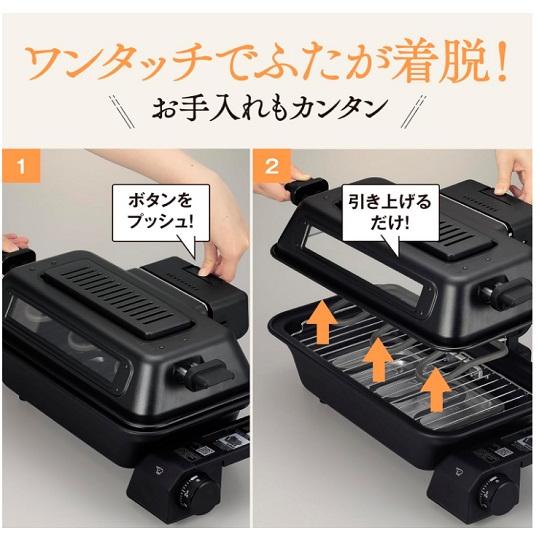 ワンタッチでふたが着脱！
お手入れもカンタン

1
ボタンをプッシュ！

2
引き上げるだけ！