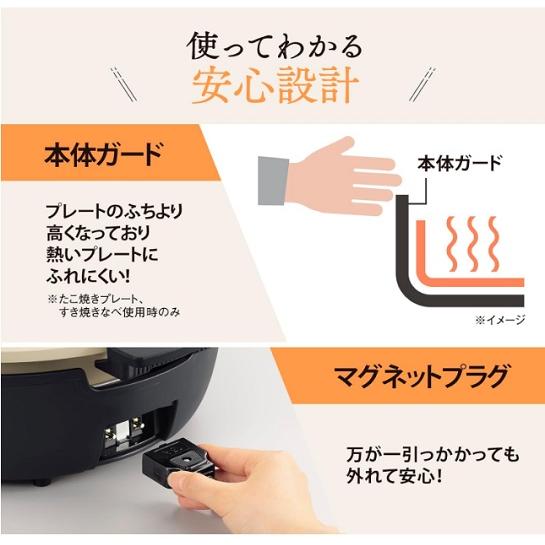 使ってわかる
安心設計

本体ガード

プレートのふちより高くなっており熱いプレートにふれにくい!

※たこ焼きプレート、すき焼きなべ使用時のみ

本体ガード

※イメージ

マグネットプラグ

万が一引っかかっても外れて安心!