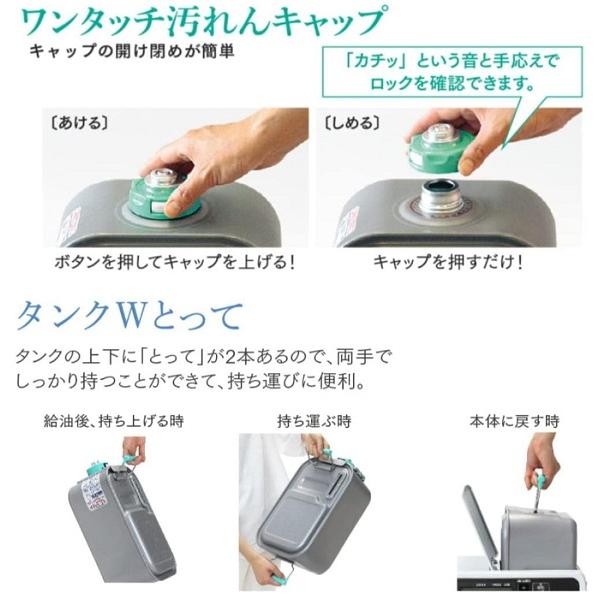 ワンタッチ汚れんキャップ

キャップの開け閉めが簡単

「カチッ」という音と手応えでロックを確認できます。

〔あける〕

〔しめる〕

ボタンを押してキャップを上げる!

キャップを押すだけ!

タンクWとって

タンクの上下に「とって」が2本あるので、両手でしっかり持つことができて、持ち運びに便利。

給油後、持ち上げる時

持ち運ぶ時

本体に戻す時