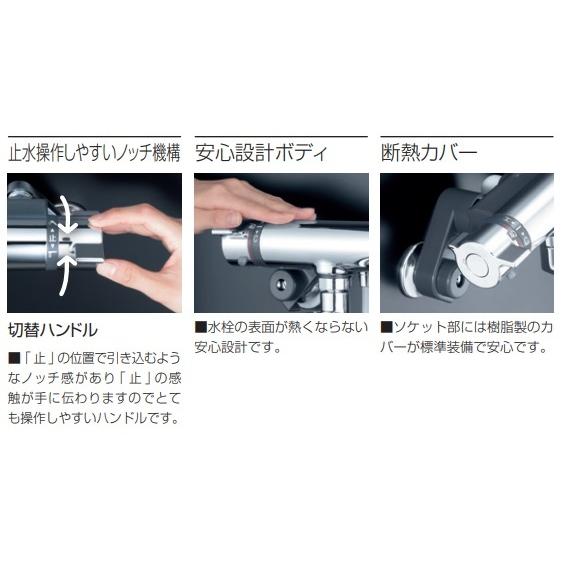 止水操作しやすいノッチ機構

止

切替ハンドル

■「止」の位置で引き込むようなノッチ感があり「止」の感触が手に伝わりますのでとても操作しやすいハンドルです。

安心設計ボディ

■水栓の表面が熱くならない安心設計です。

断熱カバー

■ソケット部には樹脂製のカバーが標準装備で安心です。