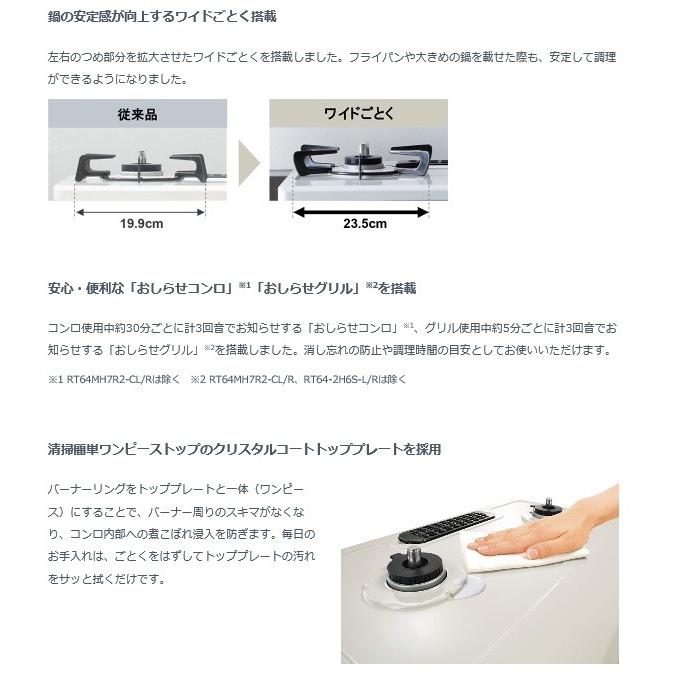 鍋の安定感が向上するワイドごとく搭載

左右のつめ部分を拡大させたワイドごとくを搭載しました。フライパンや大きめの鍋を載せた際も、安定して調理ができるようになりました。

従来品

19.9cm

ワイドごとく

23.5cm

安心・便利な「おしらせコンロ」$^{※1}$「おしらせグリル」$^{※2}$を搭載

コンロ使用中約30分ごとに計3回音でお知らせする「おしらせコンロ」$^{※1}$、グリル使用中約5分ごとに計3回音でお知らせする「おしらせグリル」$^{※2}$を搭載しました。消し忘れの防止や調理時間の目安としてお使いいただけます。

※1 RT64MH7R2-CL/Rは除く　※2 RT64MH7R2-CL/R、RT64-2H6S-L/Rは除く

清掃簡単ワンピーストップのクリスタルコートトッププレートを採用

バーナーリングをトッププレートと一体（ワンピース）にすることで、バーナー周りのスキマがなくなり、コンロ内部への煮こぼれ浸入を防ぎます。毎日のお手入れは、ごとくをはずしてトッププレートの汚れをサッと拭くだけです。