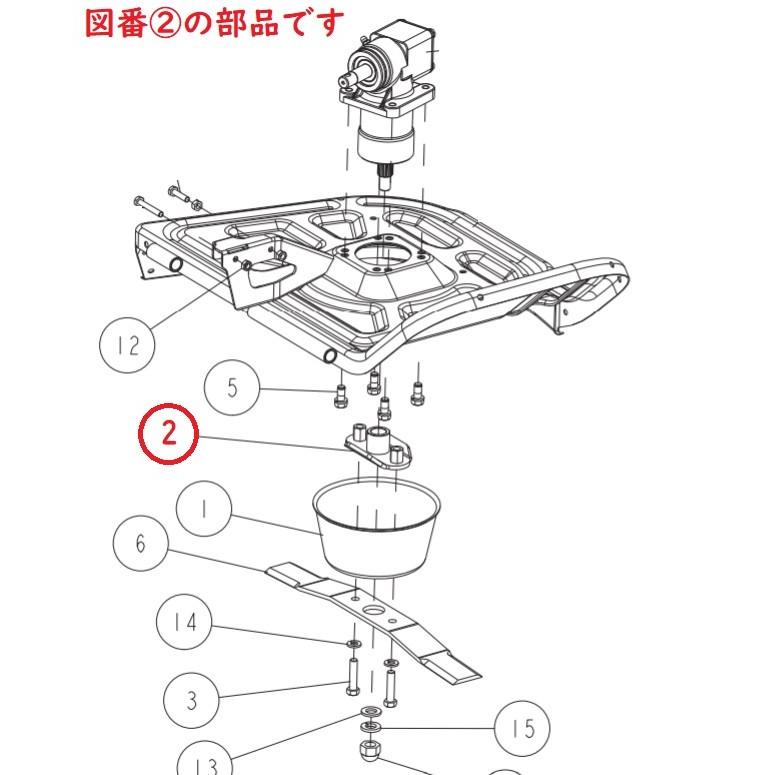 図番②の部品です

12

5

2

1

6

14

3

15

13