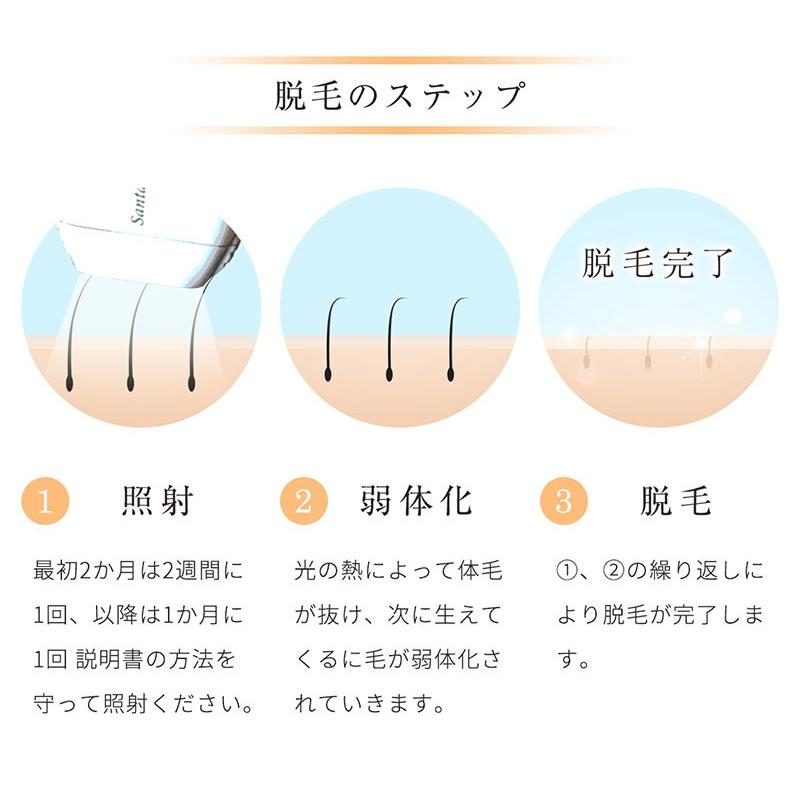 脱毛のステップ

Santa

脱毛完了

1 照射

最初2か月は2週間に1回、以降は1か月に1回 説明書の方法を守って照射ください。

2 弱体化

光の熱によって体毛が抜け、次に生えてくるに毛が弱体化されていきます。

3 脱毛

①、②の繰り返しにより脱毛が完了します。