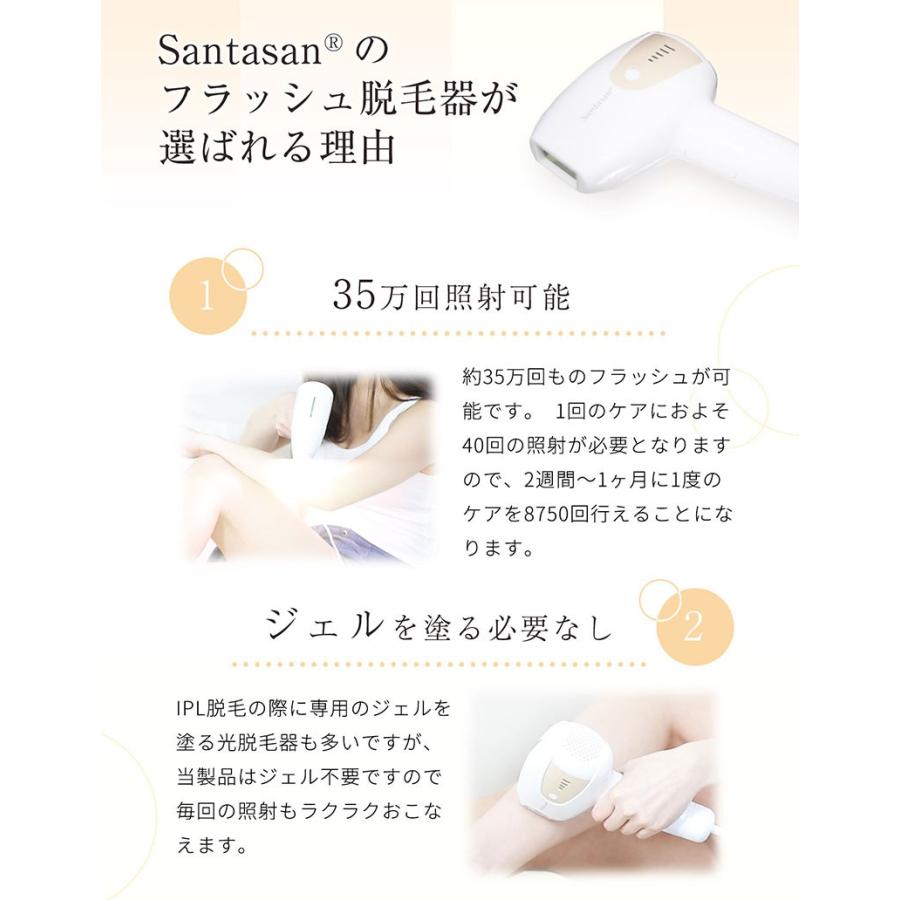 Santasan® の
フラッシュ脱毛器が
選ばれる理由

1

35万回照射可能

約35万回ものフラッシュが可能です。 1回のケアにおよそ40回の照射が必要となりますので、2週間〜1ヶ月に1度のケアを8750回行えることになります。

ジェルを塗る必要なし

2

IPL脱毛の際に専用のジェルを塗る光脱毛器も多いですが、当製品はジェル不要ですので毎回の照射もラクラクおこなえます。