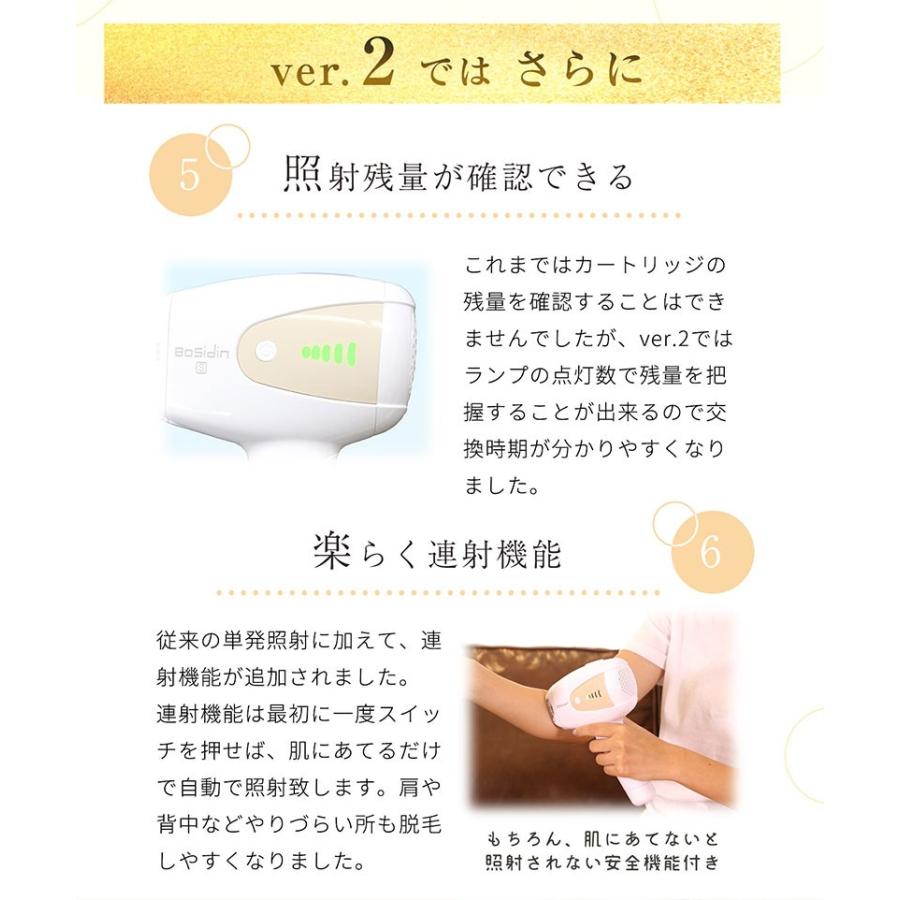 ver.2 では さらに

5 照射残量が確認できる

Bosidin

これまではカートリッジの残量を確認することはできませんでしたが、ver.2ではランプの点灯数で残量を把握することが出来るので交換時期が分かりやすくなりました。

楽らく連射機能 6

従来の単発照射に加えて、連射機能が追加されました。
連射機能は最初に一度スイッチを押せば、肌にあてるだけで自動で照射致します。肩や背中などやりづらい所も脱毛しやすくなりました。

もちろん、肌にあてないと照射されない安全機能付き