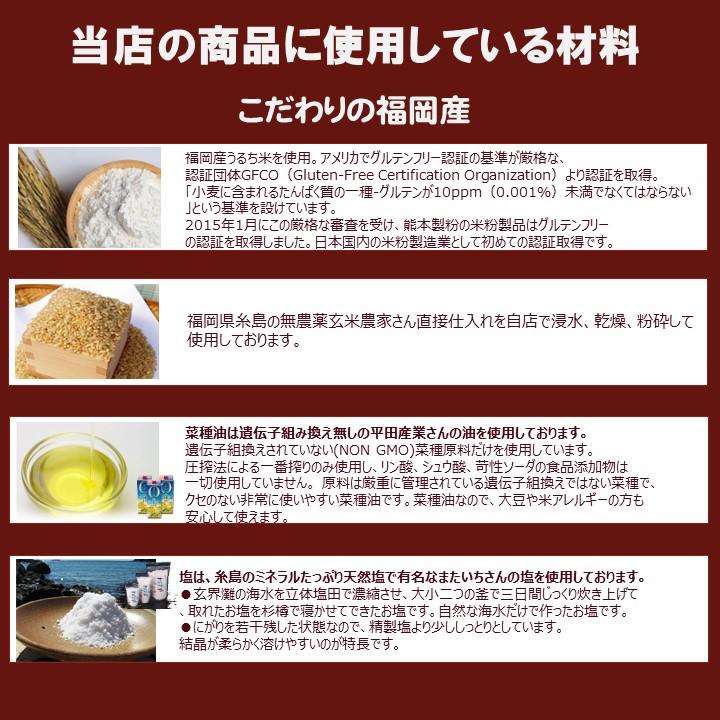 当店の商品に使用している材料

こだわりの福岡産

福岡産うるち米を使用。アメリカでグルテンフリー認証の基準が厳格な、認証団体GFCO（Gluten-Free Certification Organization）より認証を取得。「小麦に含まれるたんぱく質の一種-グルテンが10ppm（0.001%）未満でなくてはならない」という基準を設けています。
2015年1月にこの厳格な審査を受け、熊本製粉の米粉製品はグルテンフリーの認証を取得しました。日本国内の米粉製造業として初めての認証取得です。

福岡県糸島の無農薬玄米農家さん直接仕入れを自店で浸水、乾燥、粉砕して使用しております。

菜種油は遺伝子組み換え無しの平田産業さんの油を使用しております。
遺伝子組換えされていない(NON GMO)菜種原料だけを使用しています。
圧搾法による一番搾りのみ使用し、リン酸、シュウ酸、苛性ソーダの食品添加物は一切使用していません。 原料は厳重に管理されている遺伝子組換えではない菜種で、クセのない非常に使いやすい菜種油です。菜種油なので、大豆や米アレルギーの方も安心して使えます。

塩は、糸島のミネラルたっぷり天然塩で有名なまたいちさんの塩を使用しております。
●玄界灘の海水を立体塩田で濃縮させ、大小二つの釜で三日間じっくり炊き上げて、取れたお塩を杉樽で寝かせてできたお塩です。自然な海水だけで作ったお塩です。
●にがりを若干残した状態なので、精製塩より少ししっとりとしています。
結晶が柔らかく溶けやすいのが特長です。