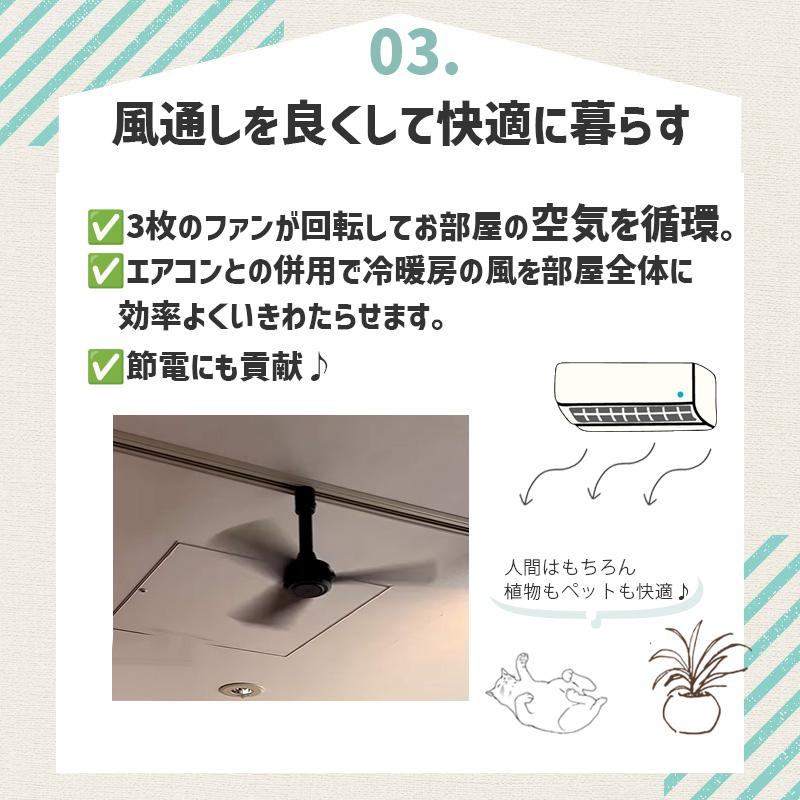 03.

風通しを良くして快適に暮らす

✅3枚のファンが回転してお部屋の空気を循環。
✅エアコンとの併用で冷暖房の風を部屋全体に効率よくいきわたらせます。
✅節電にも貢献♪

人間はもちろん
植物もペットも快適♪