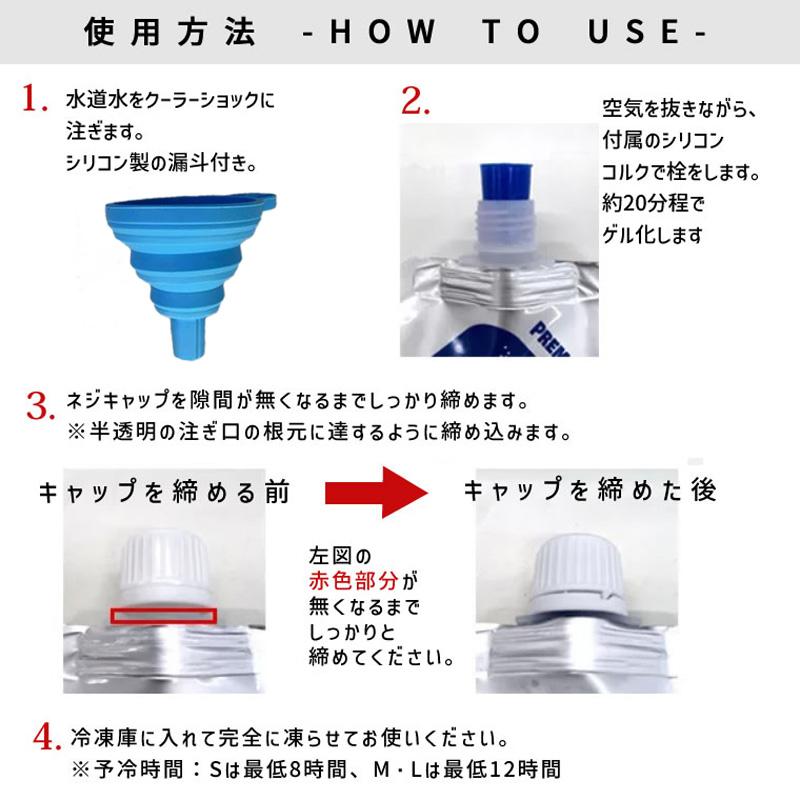 使用方法 -HOW TO USE-

1. 水道水をクーラーショックに注ぎます。
シリコン製の漏斗付き。

2. 空気を抜きながら、付属のシリコンコルクで栓をします。
約20分程でゲル化します

PREM

3. ネジキャップを隙間が無くなるまでしっかり締めます。
※半透明の注ぎ口の根元に達するように締め込みます。

キャップを締める前

キャップを締めた後

左図の赤色部分が無くなるまでしっかりと締めてください。

4. 冷凍庫に入れて完全に凍らせてお使いください。
※予冷時間：Sは最低8時間、M・Lは最低12時間