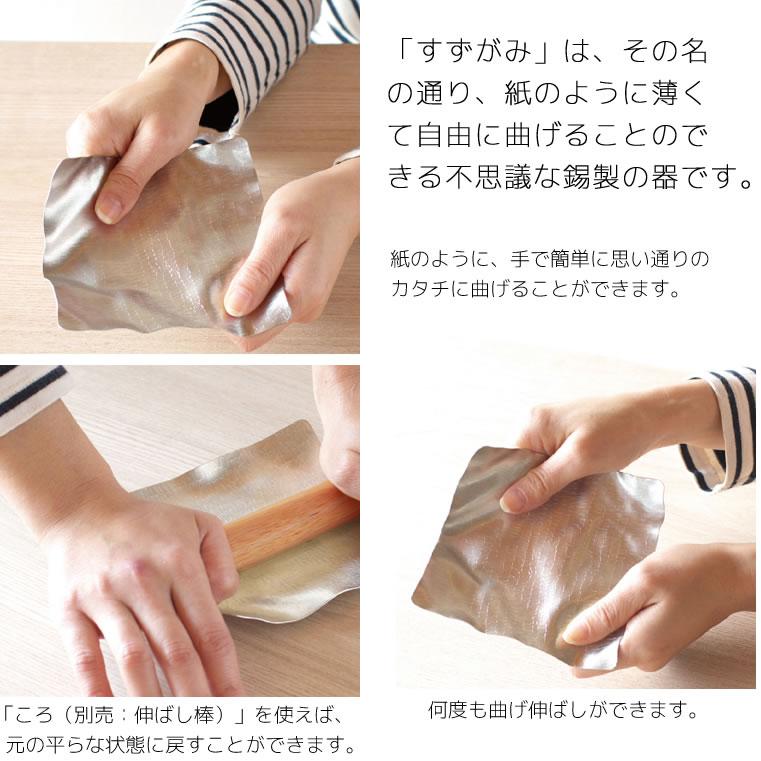 「すずがみ」は、その名の通り、紙のように薄くて自由に曲げることのできる不思議な錫製の器です。

紙のように、手で簡単に思い通りのカタチに曲げることができます。

「ころ（別売：伸ばし棒）」を使えば、元の平らな状態に戻すことができます。

何度も曲げ伸ばしができます。