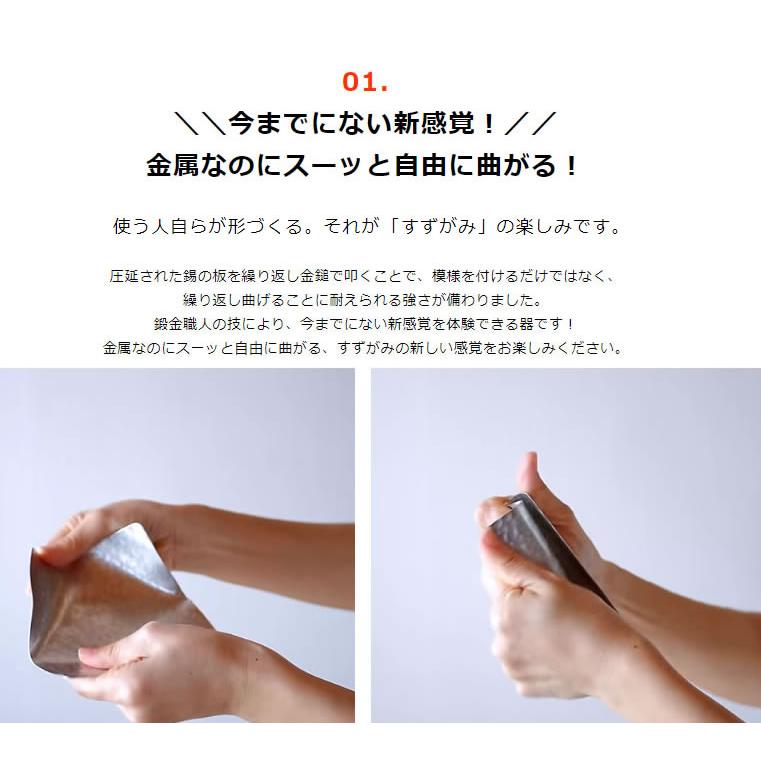 01.

＼＼今までにない新感覚！／／
金属なのにスーッと自由に曲がる！

使う人自らが形づくる。それが「すずがみ」の楽しみです。

圧延された錫の板を繰り返し金鎚で叩くことで、模様を付けるだけではなく、
繰り返し曲げることに耐えられる強さが備わりました。
鍛金職人の技により、今までにない新感覚を体験できる器です！
金属なのにスーッと自由に曲がる、すずがみの新しい感覚をお楽しみください。