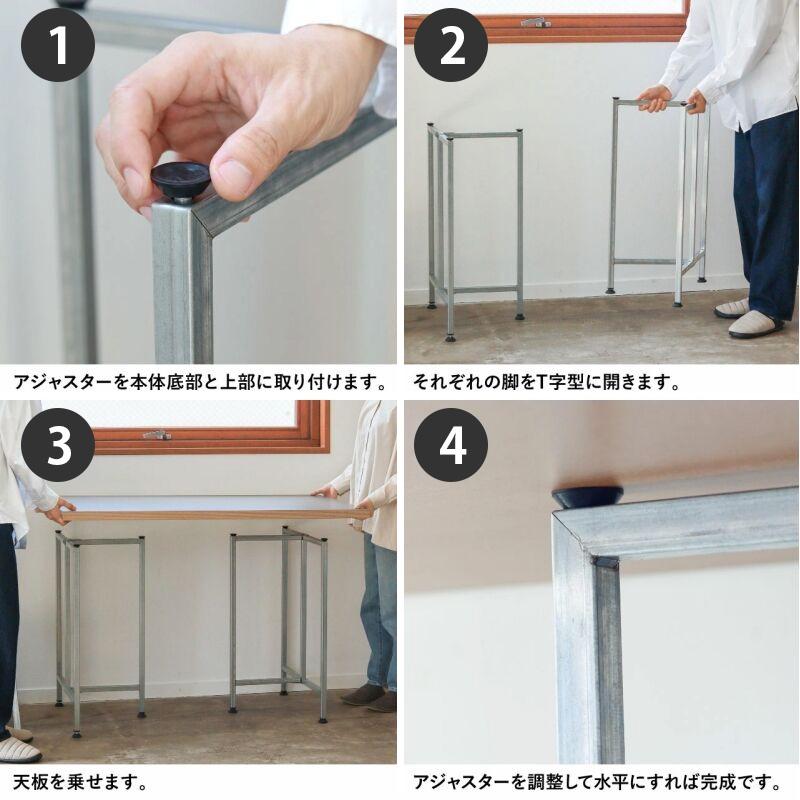 1

アジャスターを本体底部と上部に取り付けます。

2

それぞれの脚をT字型に開きます。

3

天板を乗せます。

4

アジャスターを調整して水平にすれば完成です。