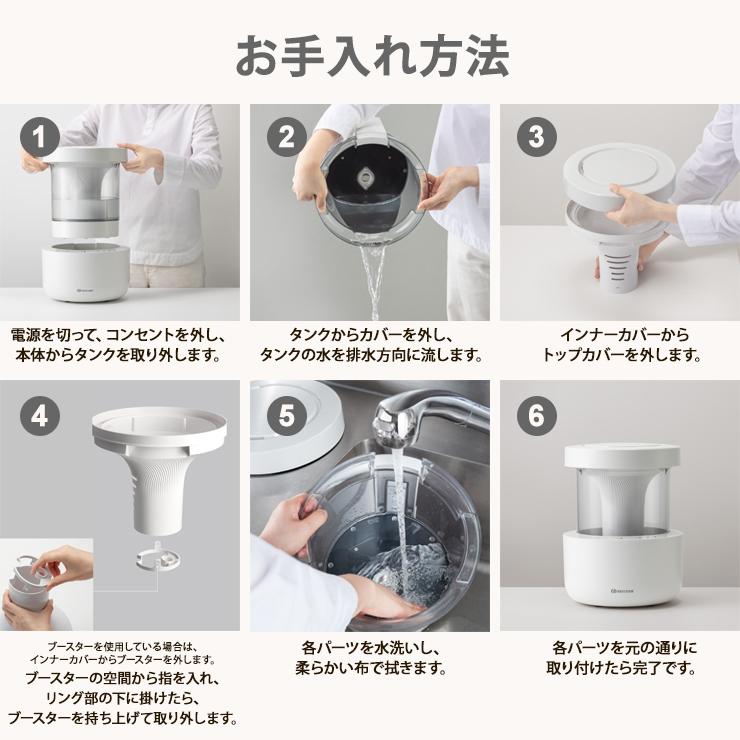 お手入れ方法

1

電源を切って、コンセントを外し、本体からタンクを取り外します。

2

タンクからカバーを外し、タンクの水を排水方向に流します。

3

インナーカバーからトップカバーを外します。

4

ブースターを使用している場合は、インナーカバーからブースターを外します。
ブースターの空間から指を入れ、リング部の下に掛けたら、ブースターを持ち上げて取り外します。

5

各パーツを水洗いし、柔らかい布で拭きます。

6

各パーツを元の通りに取り付けたら完了です。