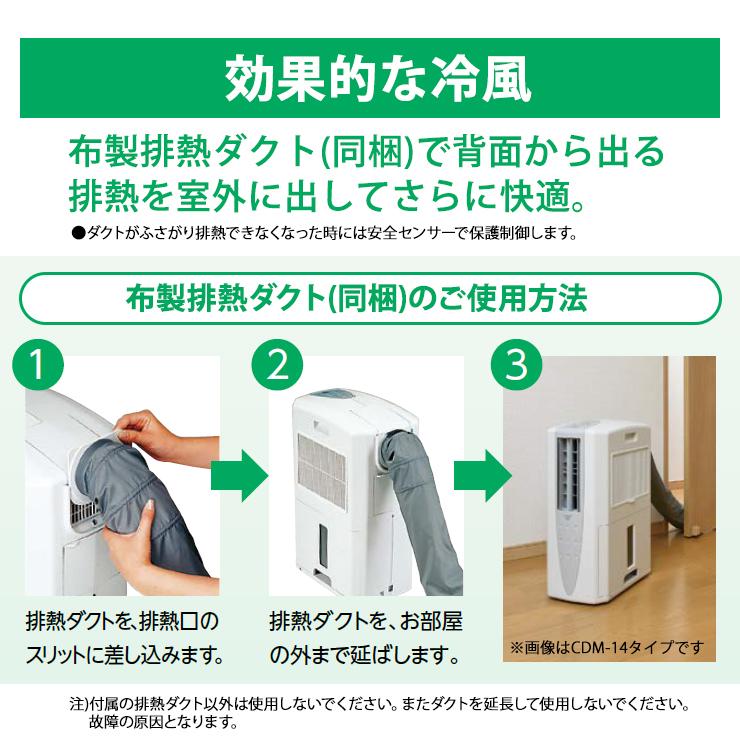 効果的な冷風

布製排熱ダクト(同梱)で背面から出る排熱を室外に出してさらに快適。

●ダクトがふさがり排熱できなくなった時には安全センサーで保護制御します。

布製排熱ダクト(同梱)のご使用方法

1

排熱ダクトを、排熱口のスリットに差し込みます。

2

排熱ダクトを、お部屋の外まで延ばします。

3

※画像はCDM-14タイプです

注)付属の排熱ダクト以外は使用しないでください。またダクトを延長して使用しないでください。故障の原因となります。