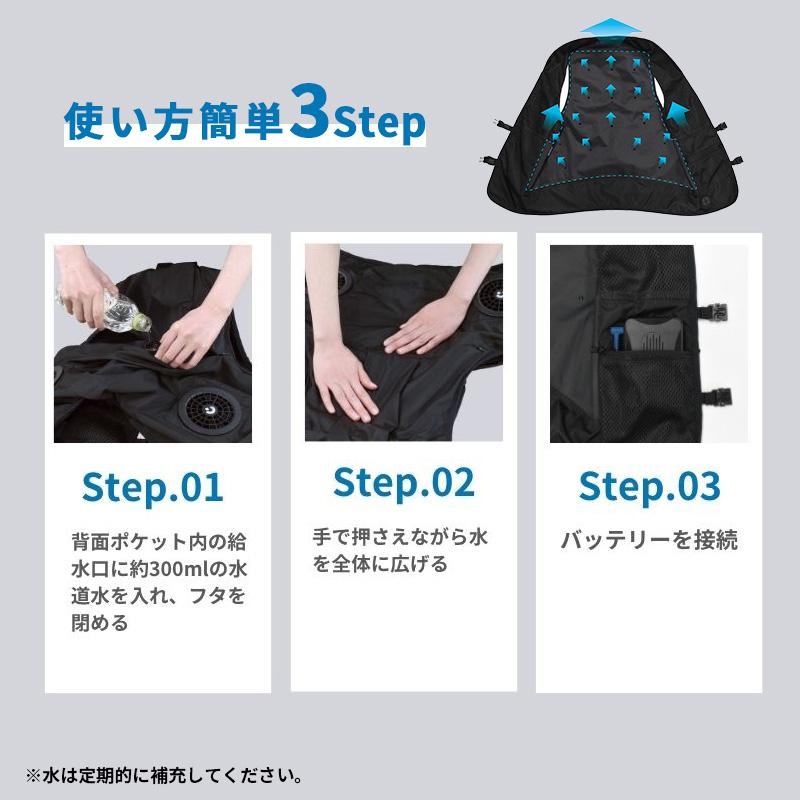 使い方簡単3Step

Step.01

背面ポケット内の給水口に約300mlの水道水を入れ、フタを閉める

Step.02

手で押さえながら水を全体に広げる

Step.03

バッテリーを接続

※水は定期的に補充してください。