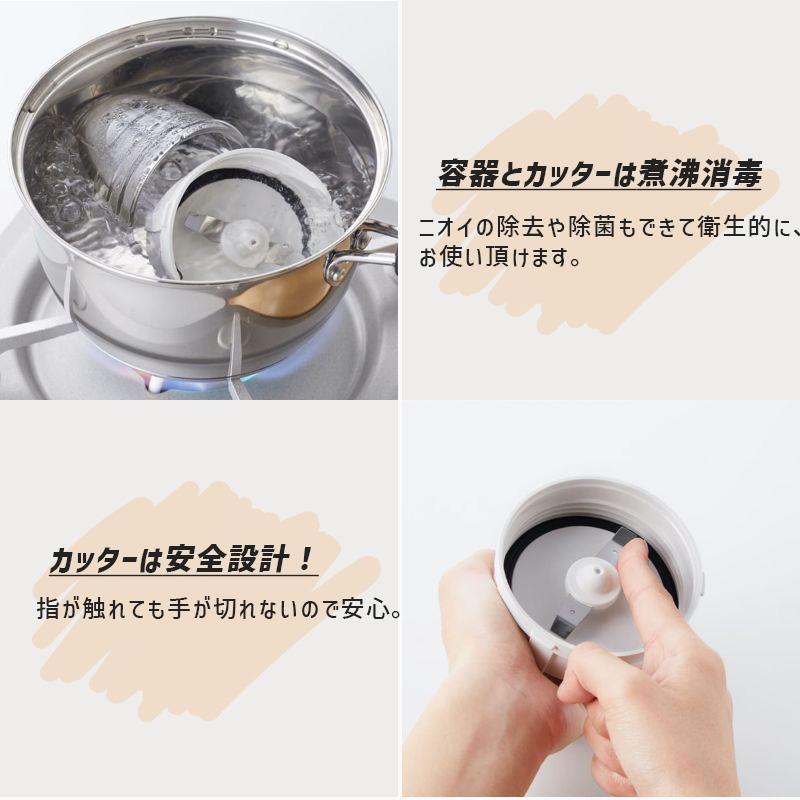 容器とカッターは煮沸消毒

ニオイの除去や除菌もできて衛生的に、お使い頂けます。

カッターは安全設計！

指が触れても手が切れないので安心。