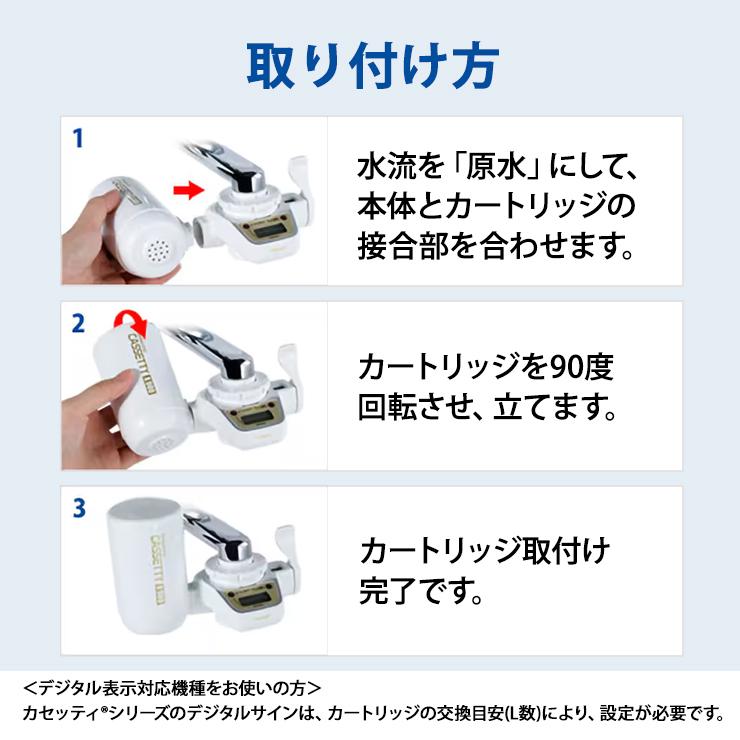 取り付け方

1

水流を「原水」にして、本体とカートリッジの接合部を合わせます。

2

CASSETTY

カートリッジを90度回転させ、立てます。

3

CASSETTY

カートリッジ取付け完了です。

<デジタル表示対応機種をお使いの方>
カセッティ®シリーズのデジタルサインは、カートリッジの交換目安(L数)により、設定が必要です。