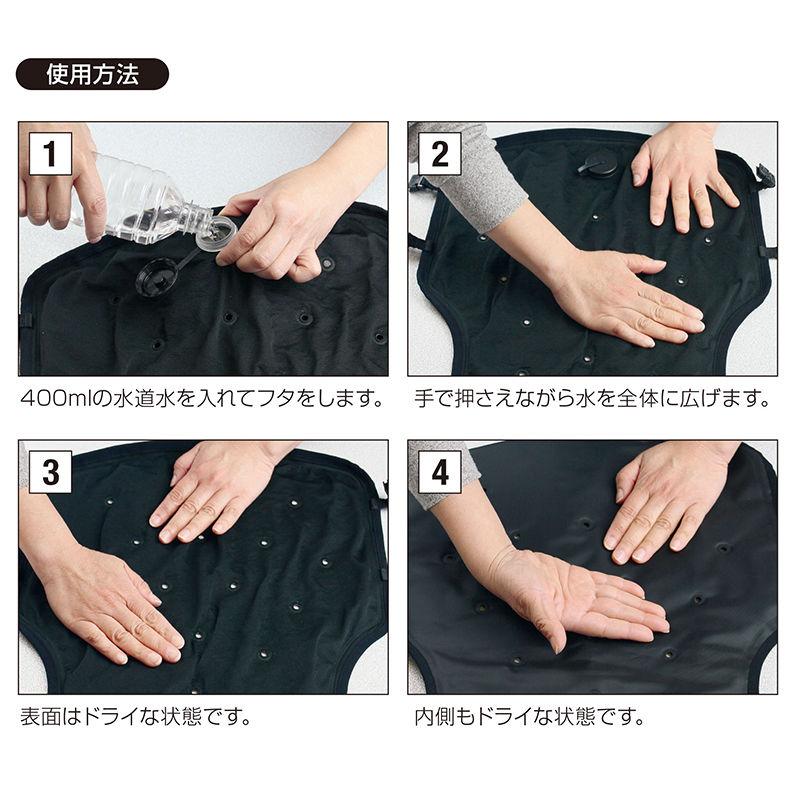 使用方法

1

400mlの水道水を入れてフタをします。

2

手で押さえながら水を全体に広げます。

3

表面はドライな状態です。

4

内側もドライな状態です。