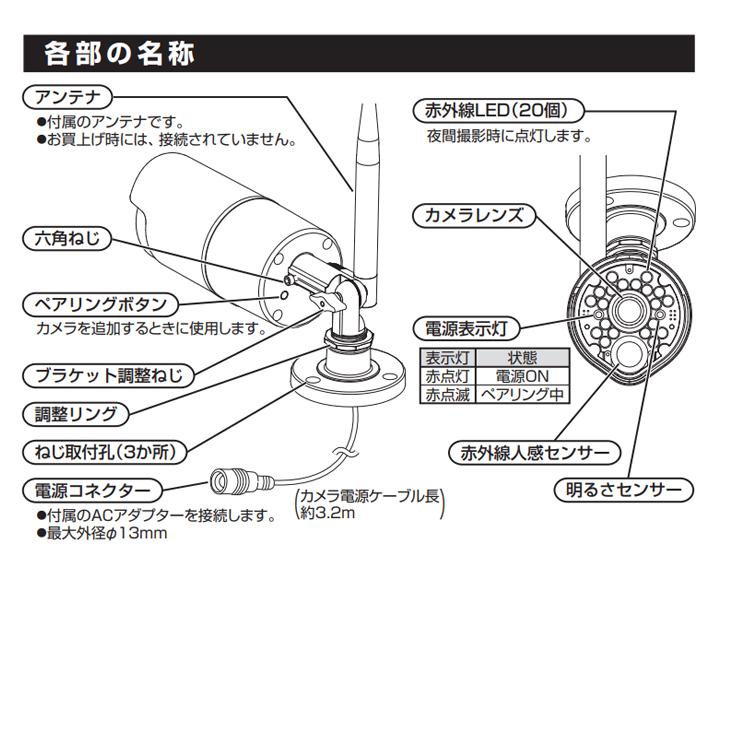 各部の名称

アンテナ
●付属のアンテナです。
●お買上げ時には、接続されていません。

六角ねじ

ペアリングボタン
カメラを追加するときに使用します。

ブラケット調整ねじ

調整リング

ねじ取付孔(3か所)

電源コネクター
●付属のACアダプターを接続します。
●最大外径φ13mm

(カメラ電源ケーブル長 約3.2m)

赤外線LED(20個)
夜間撮影時に点灯します。

カメラレンズ

電源表示灯

| 表示灯 | 状態 |
|---|---|
| 赤点灯 | 電源ON |
| 赤点滅 | ペアリング中 |

赤外線人感センサー

明るさセンサー