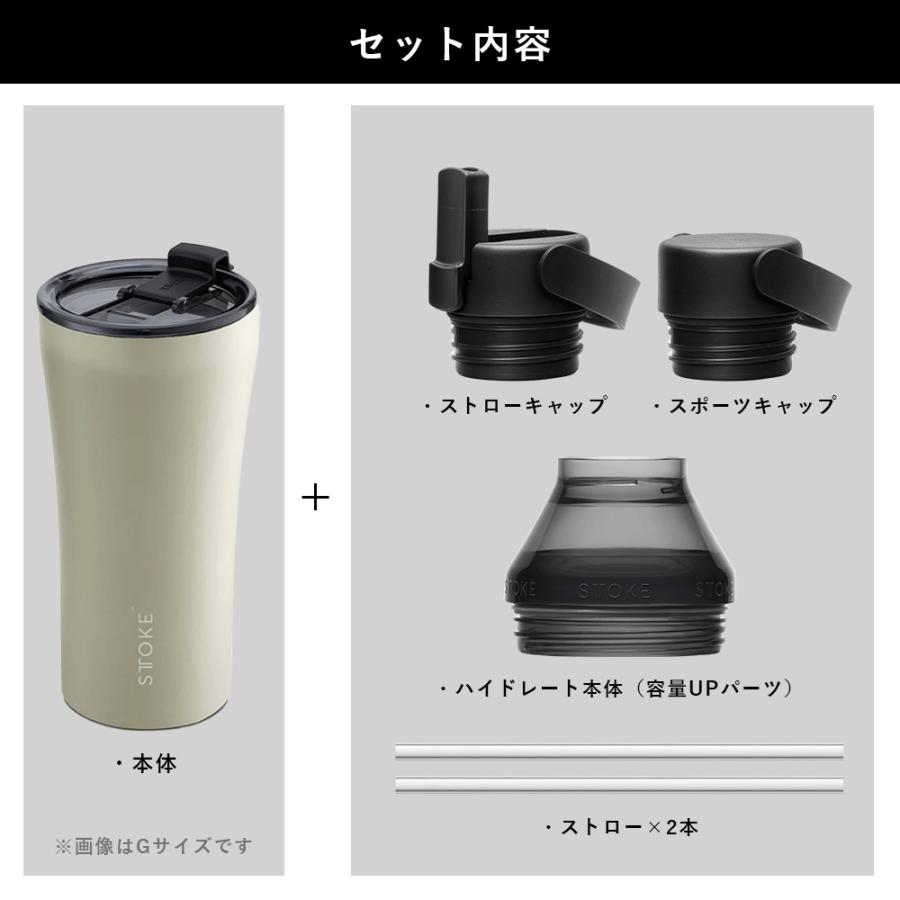 セット内容

STOKE

・本体

※画像はGサイズです

+

・ストローキャップ

・スポーツキャップ

STOKE

・ハイドレート本体（容量UPパーツ）

・ストロー×2本