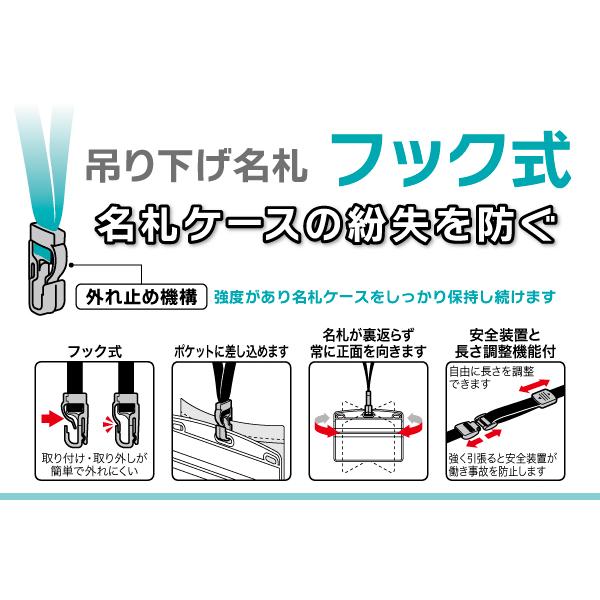 吊り下げ名札 フック式

名札ケースの紛失を防ぐ

外れ止め機構 強度があり名札ケースをしっかり保持し続けます

フック式

取り付け・取り外しが簡単で外れにくい

ポケットに差し込めます

名札が裏返らず常に正面を向きます

安全装置と長さ調整機能付

自由に長さを調整できます

強く引張ると安全装置が働き事故を防止します