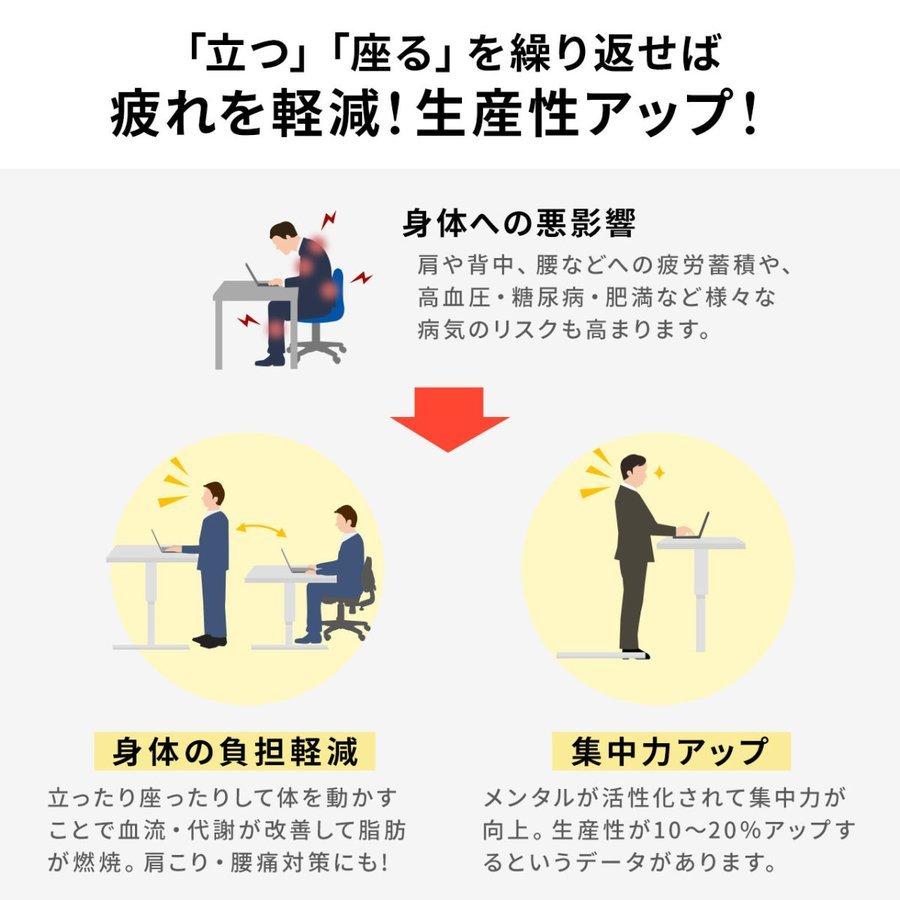 「立つ」「座る」を繰り返せば
疲れを軽減!生産性アップ!

身体への悪影響
肩や背中、腰などへの疲労蓄積や、高血圧・糖尿病・肥満など様々な病気のリスクも高まります。

身体の負担軽減
立ったり座ったりして体を動かすことで血流・代謝が改善して脂肪が燃焼。肩こり・腰痛対策にも!

集中力アップ
メンタルが活性化されて集中力が向上。生産性が10〜20%アップするというデータがあります。