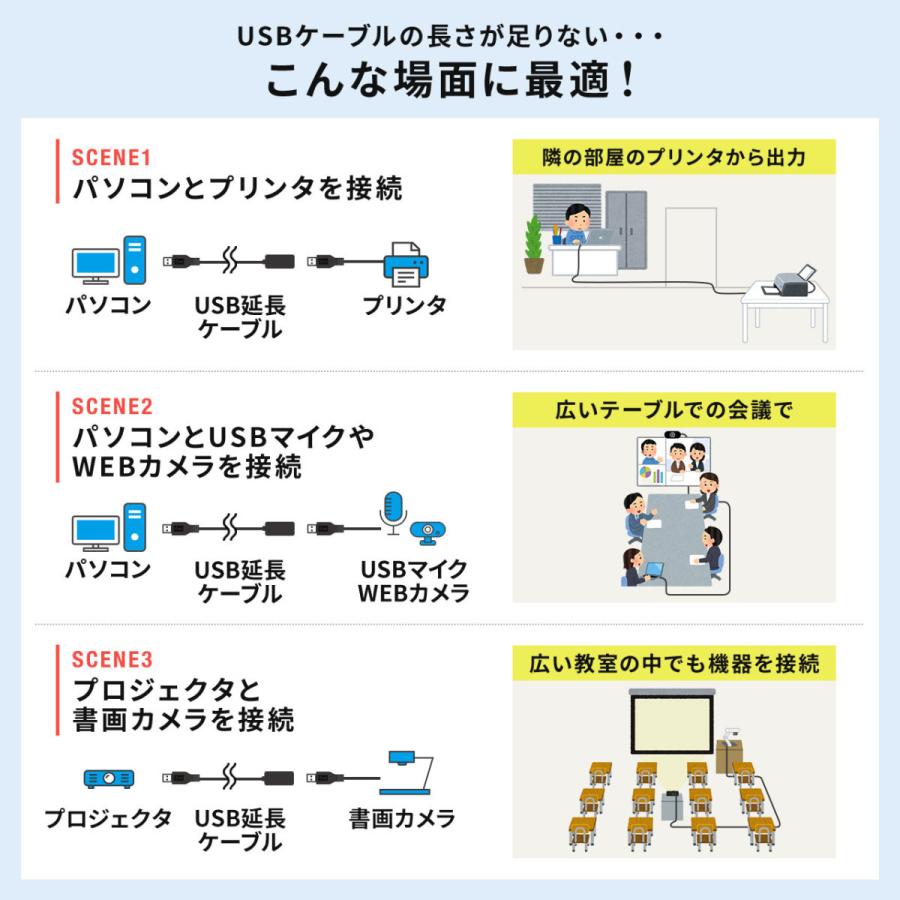 USBケーブルの長さが足りない・・・
こんな場面に最適！

SCENE1
パソコンとプリンタを接続

パソコン　USB延長ケーブル　プリンタ

隣の部屋のプリンタから出力

SCENE2
パソコンとUSBマイクやWEBカメラを接続

パソコン　USB延長ケーブル　USBマイク WEBカメラ

広いテーブルでの会議で

SCENE3
プロジェクタと書画カメラを接続

プロジェクタ　USB延長ケーブル　書画カメラ

広い教室の中でも機器を接続