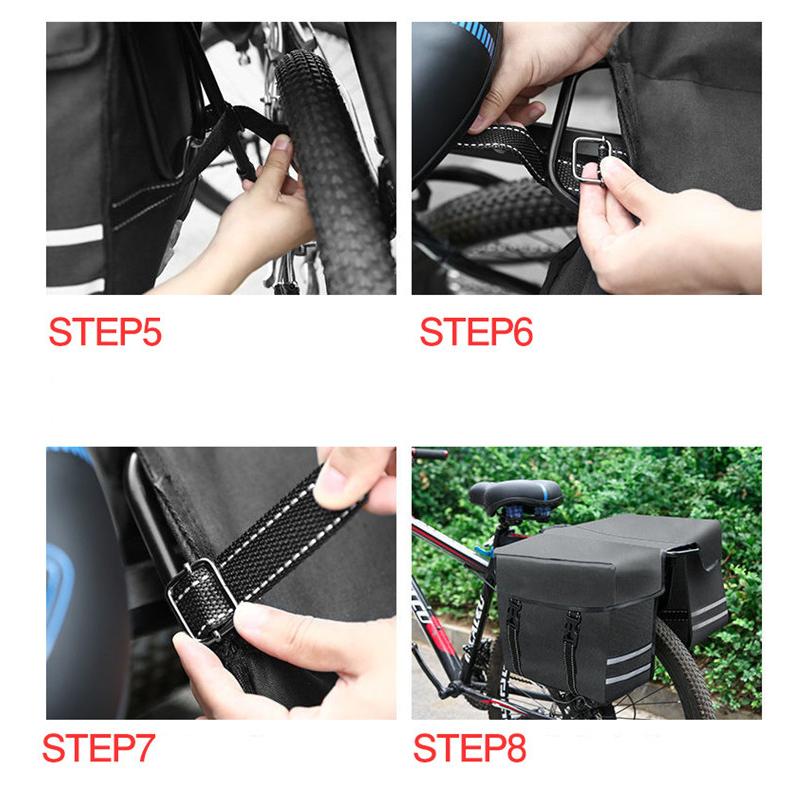 STEP5

STEP6

STEP7

STEP8