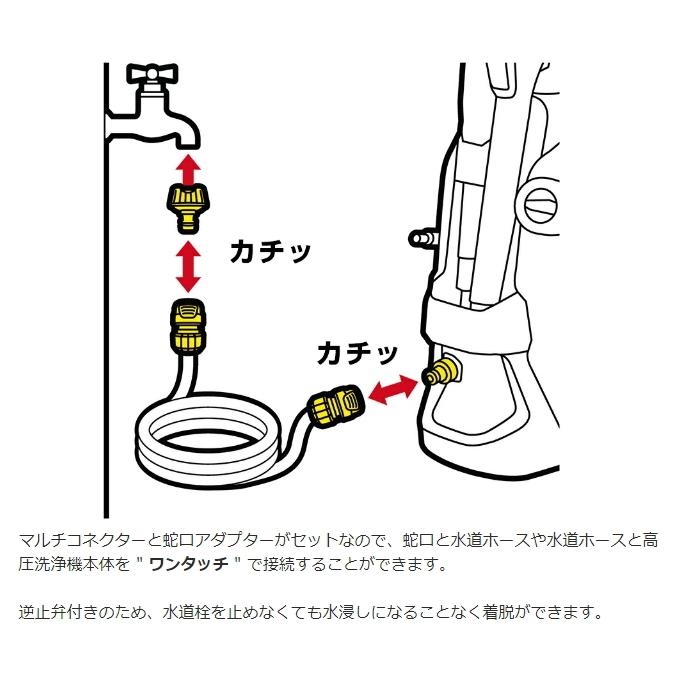 カチッ

カチッ

マルチコネクターと蛇口アダプターがセットなので、蛇口と水道ホースや水道ホースと高圧洗浄機本体を " ワンタッチ " で接続することができます。

逆止弁付きのため、水道栓を止めなくても水浸しになることなく着脱ができます。