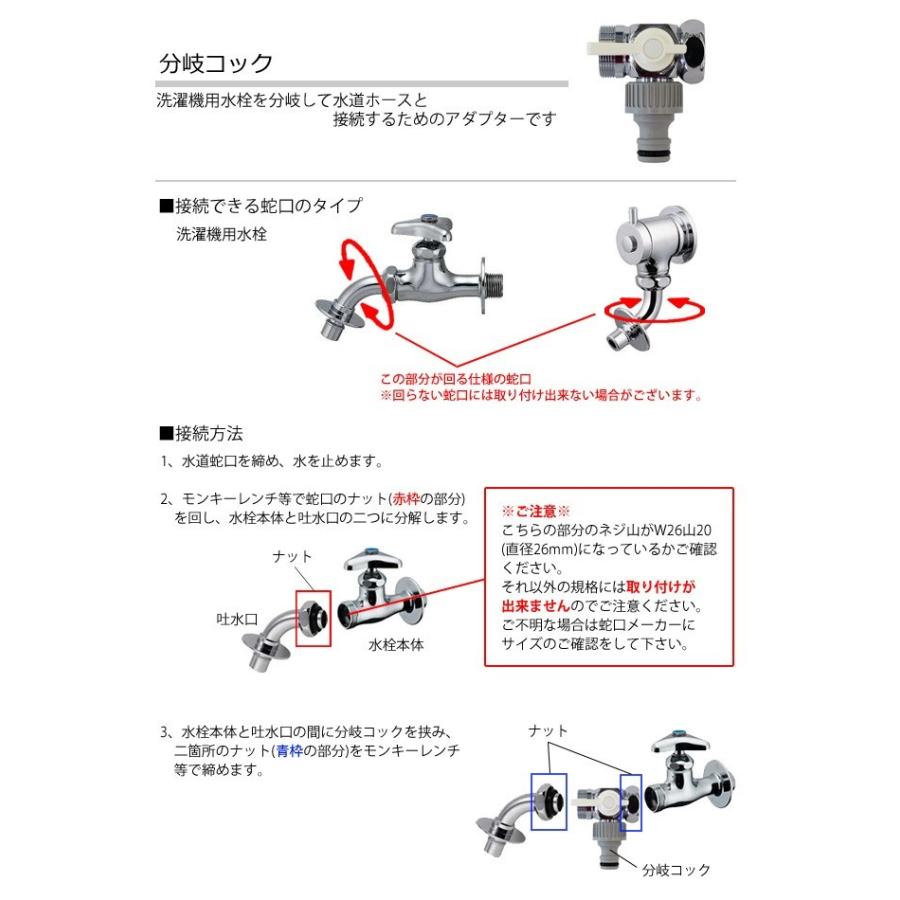 分岐コック

洗濯機用水栓を分岐して水道ホースと接続するためのアダプターです

■接続できる蛇口のタイプ

洗濯機用水栓

この部分が回る仕様の蛇口
※回らない蛇口には取り付け出来ない場合がございます。

■接続方法

1、水道蛇口を締め、水を止めます。

2、モンキーレンチ等で蛇口のナット(赤枠の部分)を回し、水栓本体と吐水口の二つに分解します。

ナット

吐水口

水栓本体

※ご注意※
こちらの部分のネジ山がW26山20(直径26mm)になっているかご確認ください。
それ以外の規格には取り付けが出来ませんのでご注意ください。
ご不明な場合は蛇口メーカーにサイズのご確認をして下さい。

3、水栓本体と吐水口の間に分岐コックを挟み、二箇所のナット(青枠の部分)をモンキーレンチ等で締めます。

ナット

分岐コック