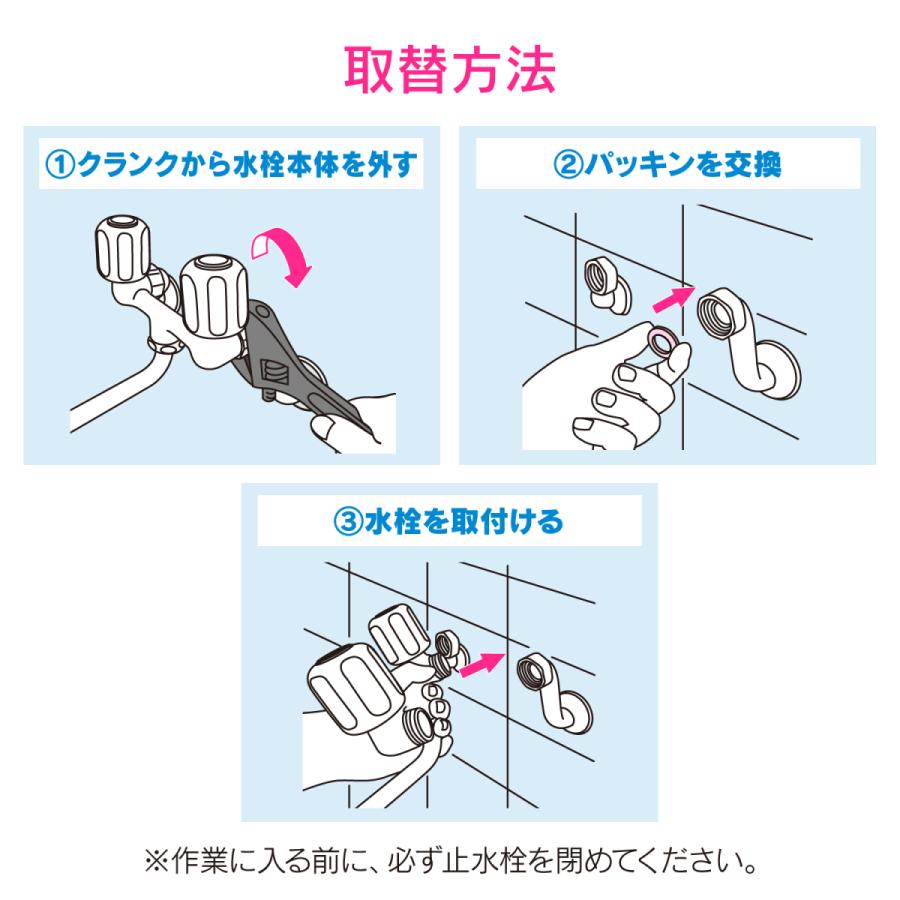 取替方法

①クランクから水栓本体を外す

②パッキンを交換

③水栓を取付ける

※作業に入る前に、必ず止水栓を閉めてください。